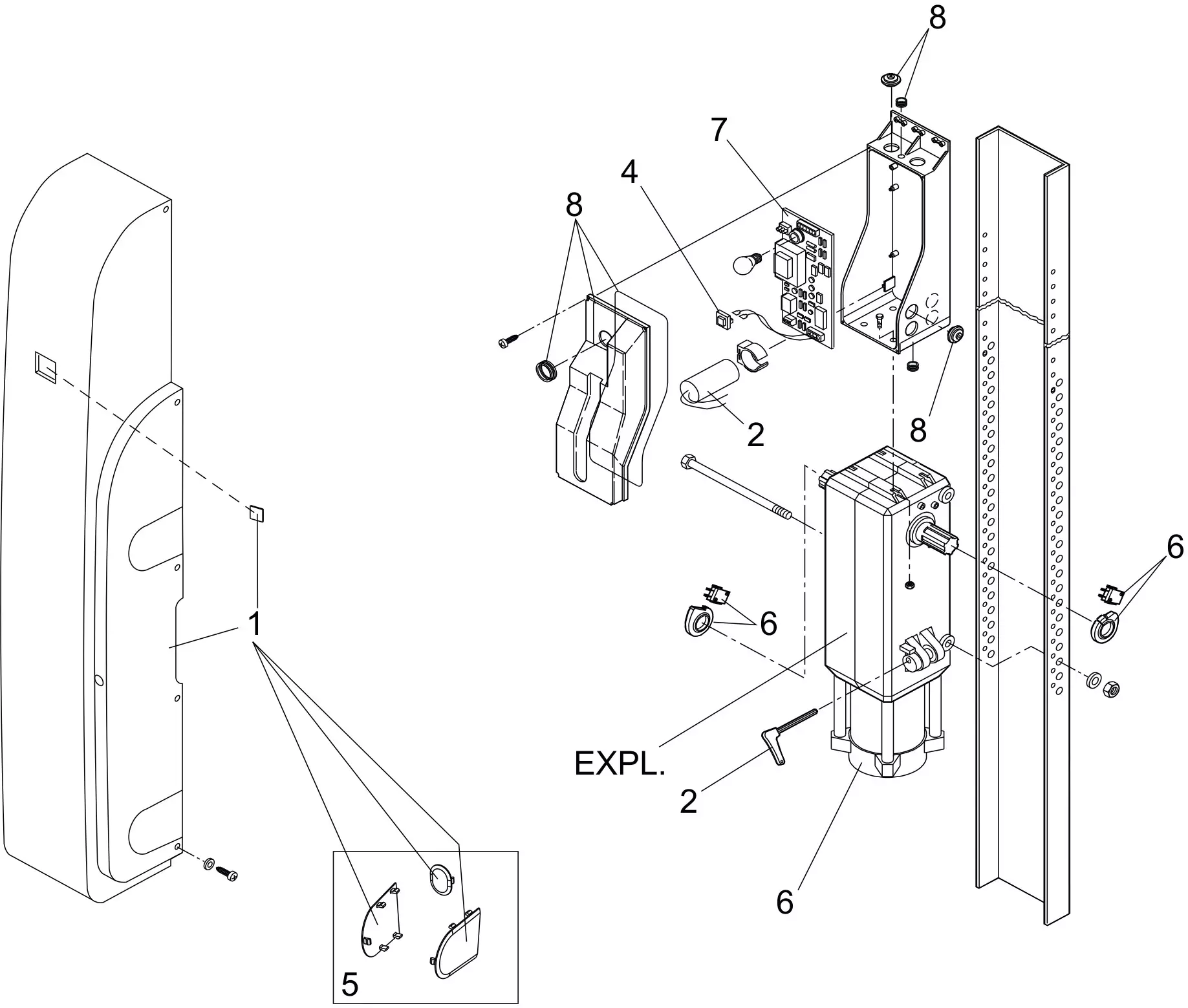 8
7
4
8
2
8
6
6
1
EXPL.
2
6
5