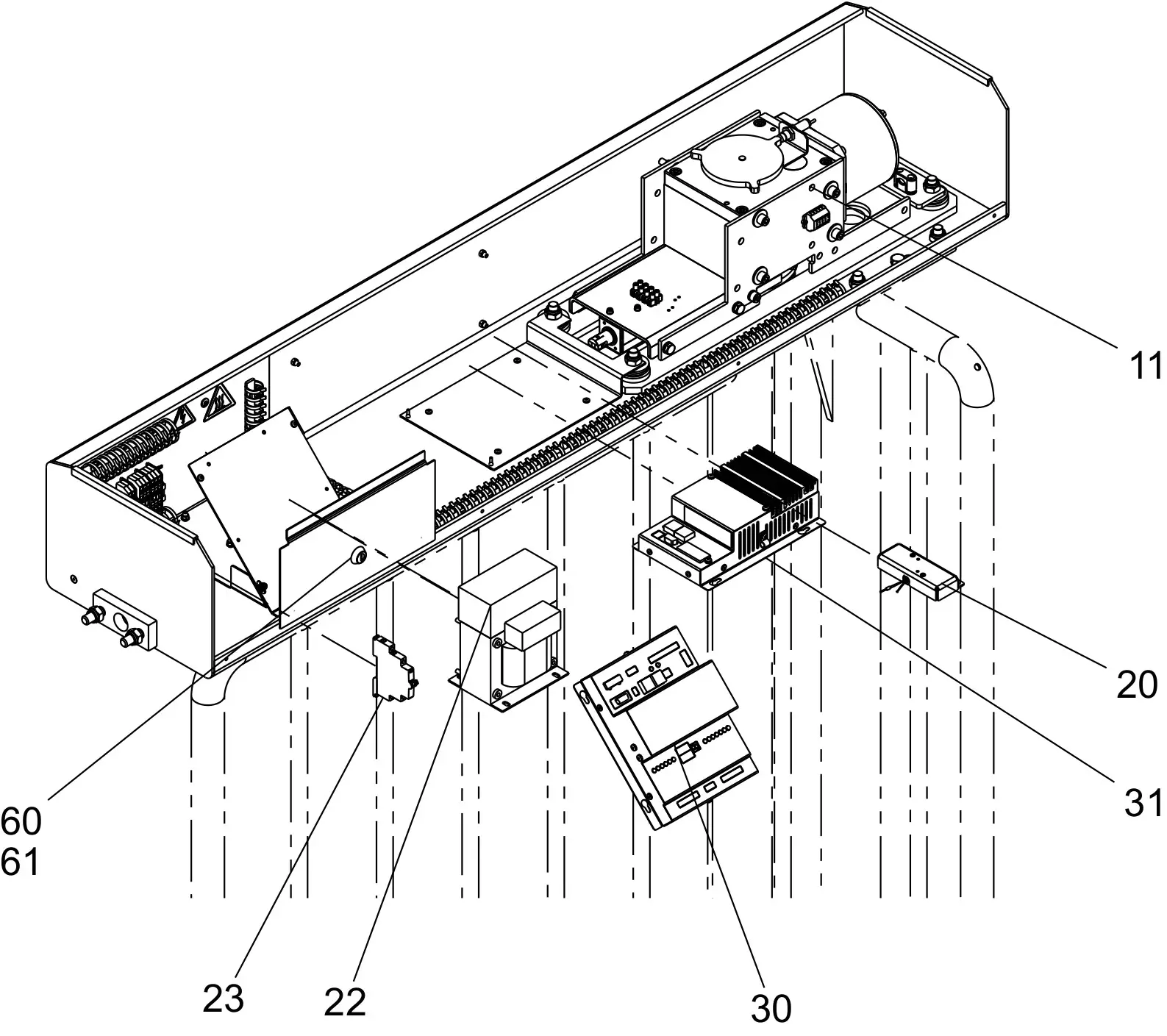 11

20

31

60
61

23

22

30