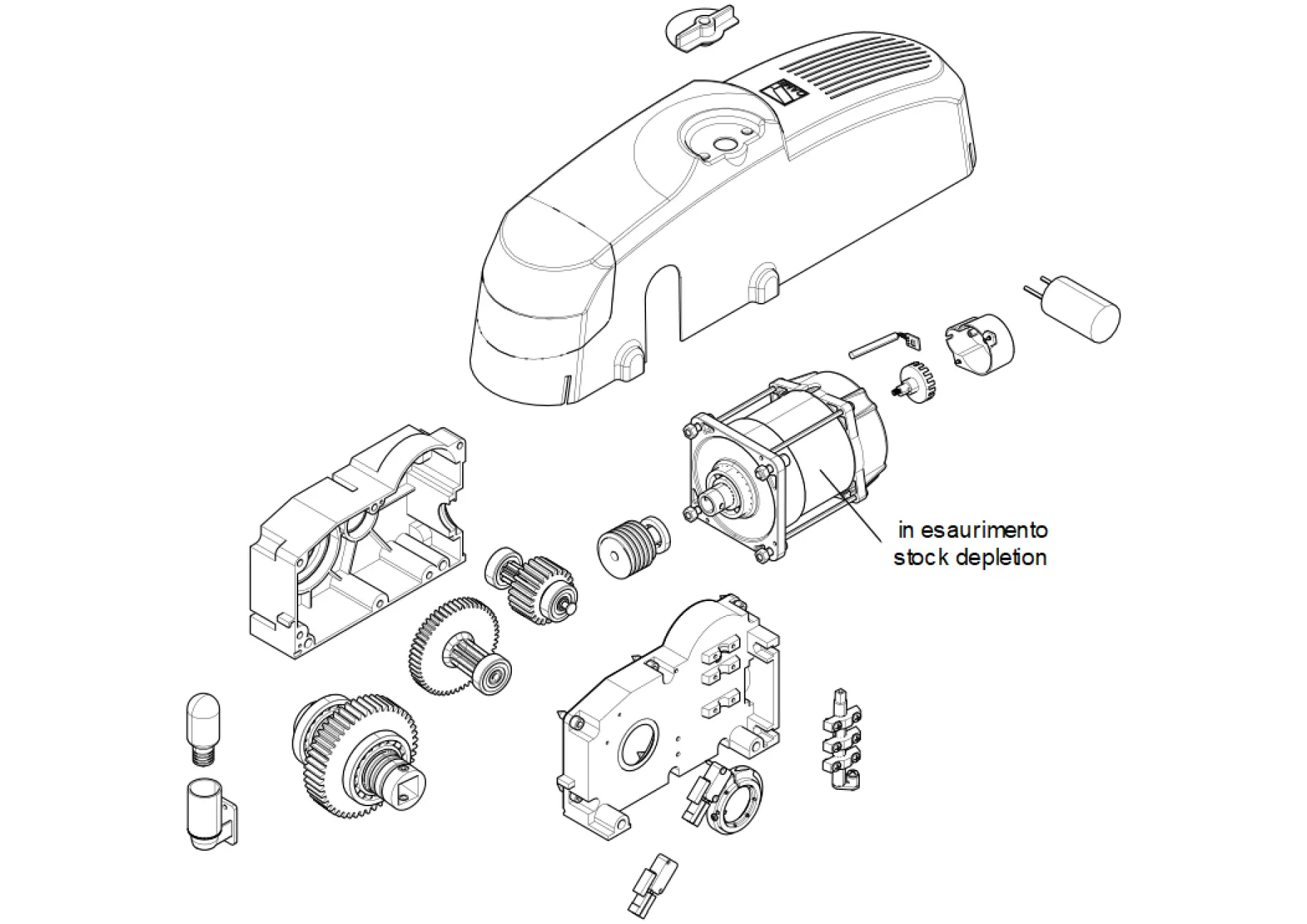 in esaurimento
stock depletion