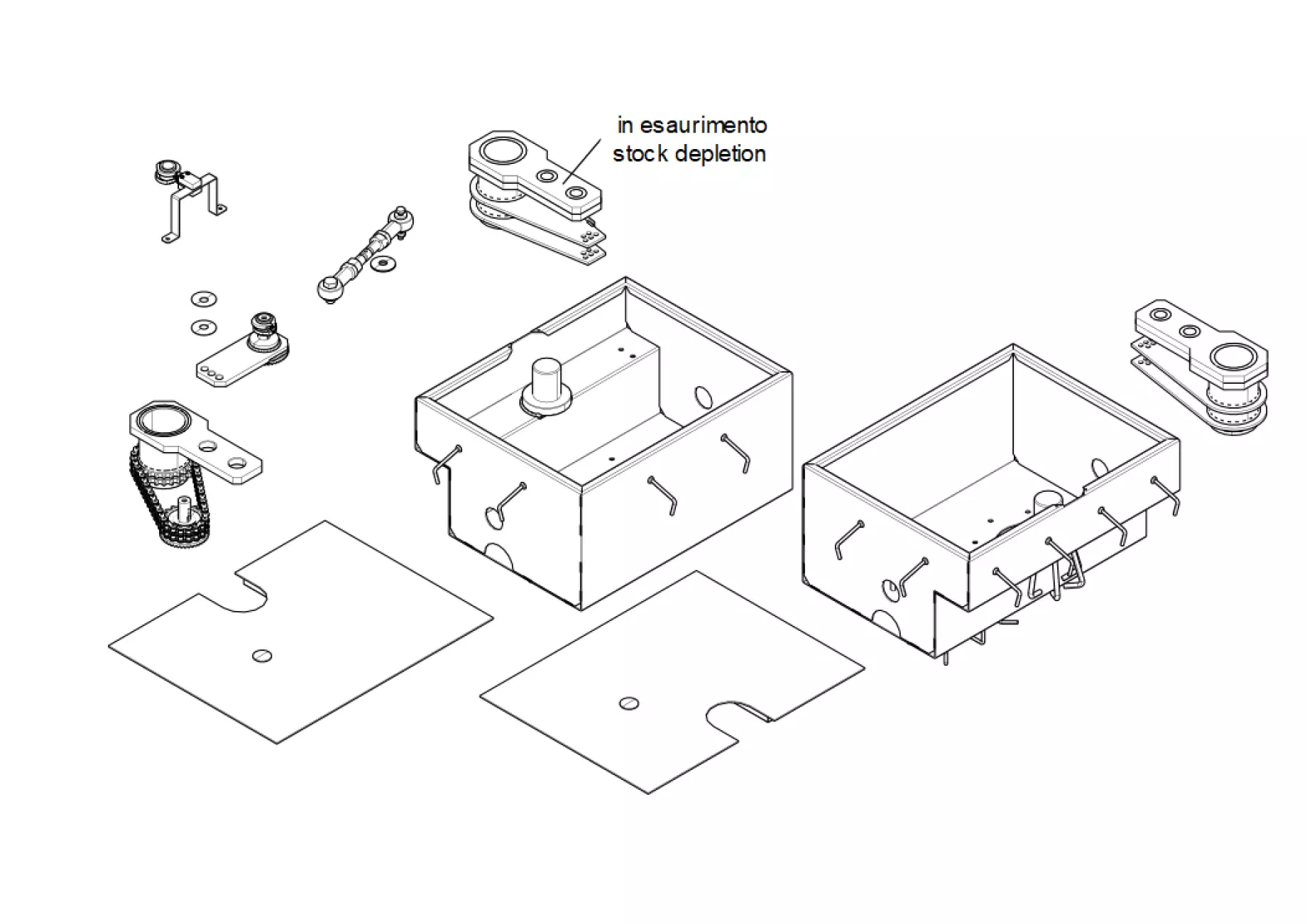 in esaurimento
stock depletion