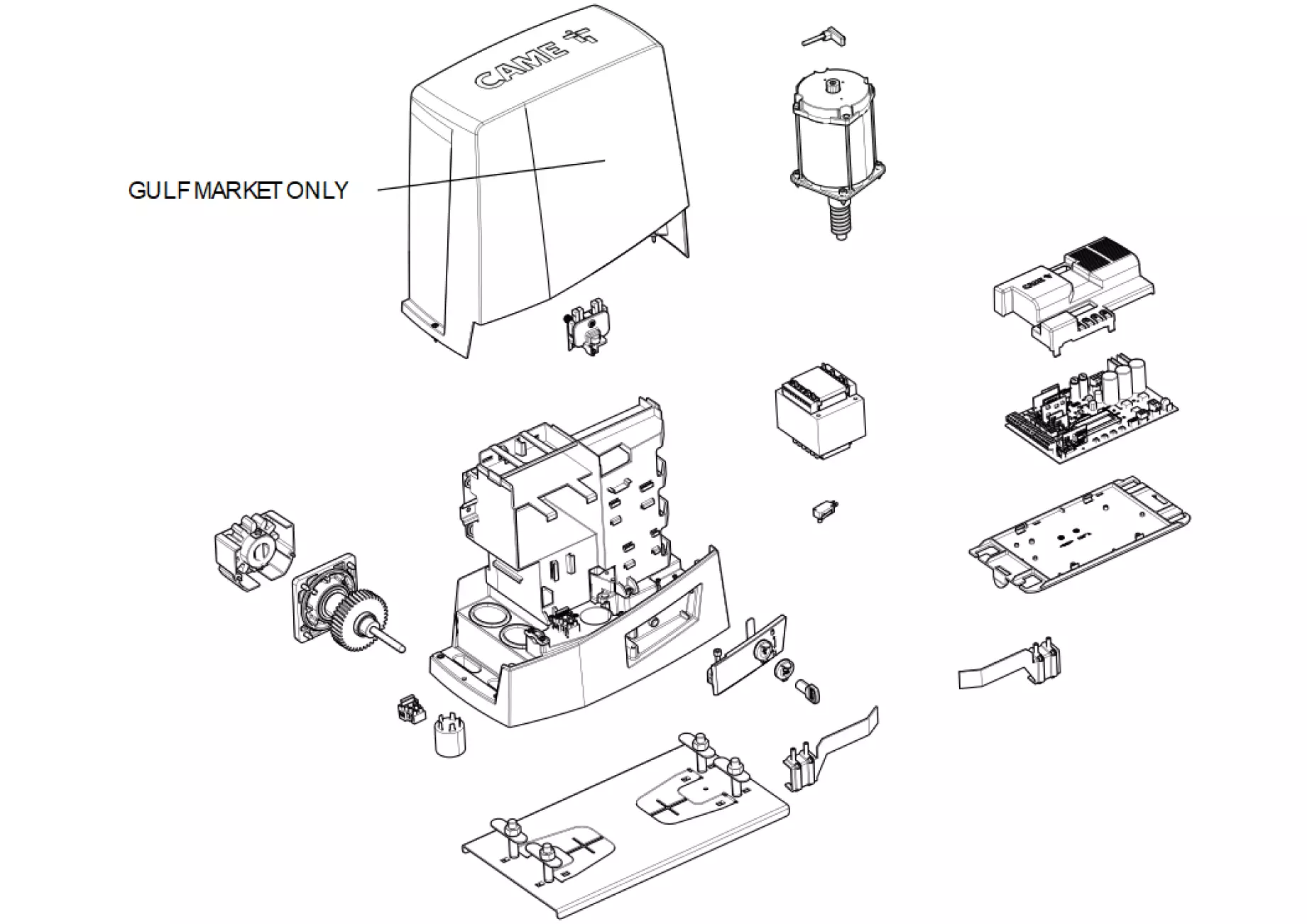 CAME

GULF MARKET ONLY

CAME