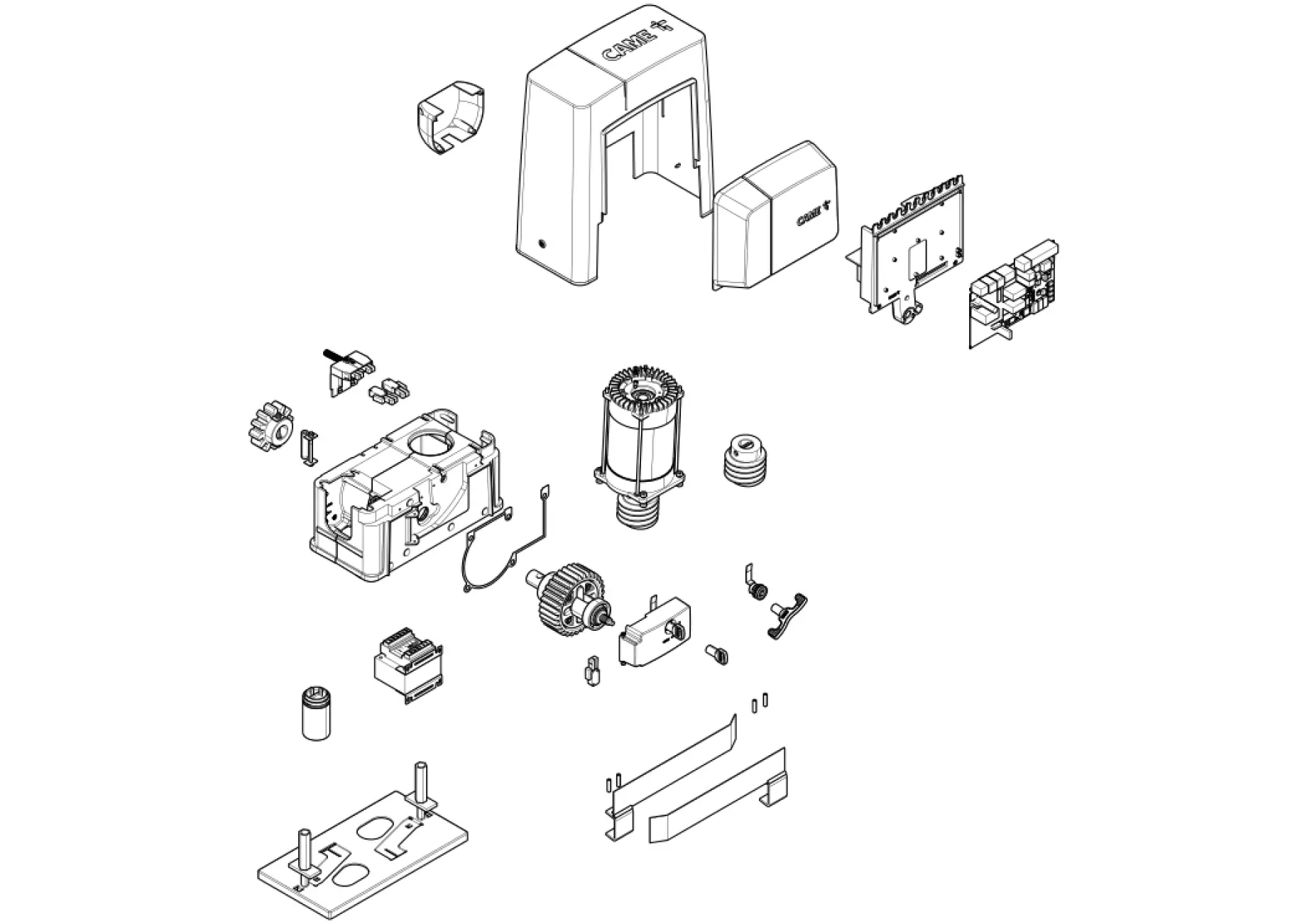 CAME
CAME