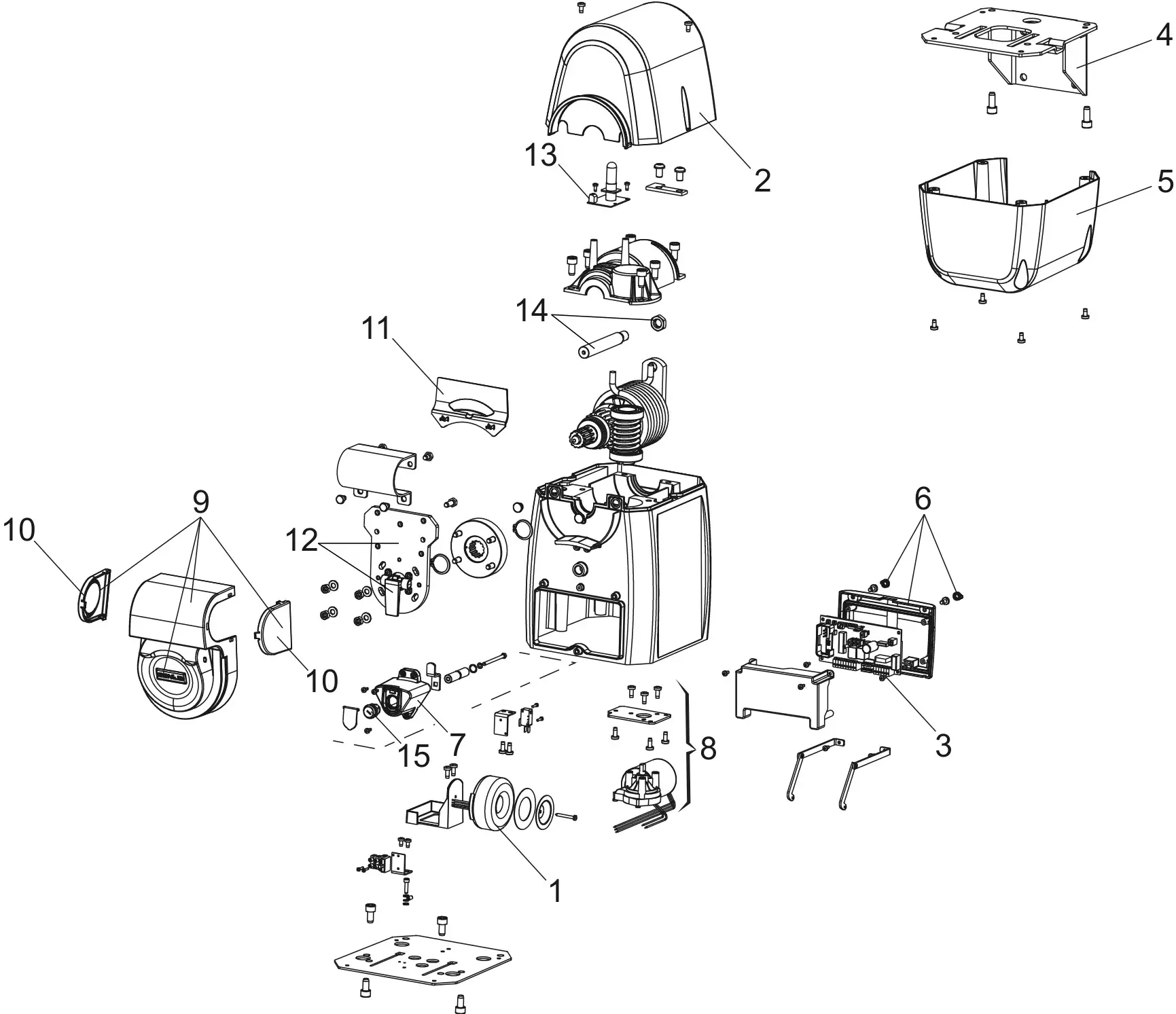 4
13
2
5
14
11
9
10
12
6
10
7
15
8
3
1