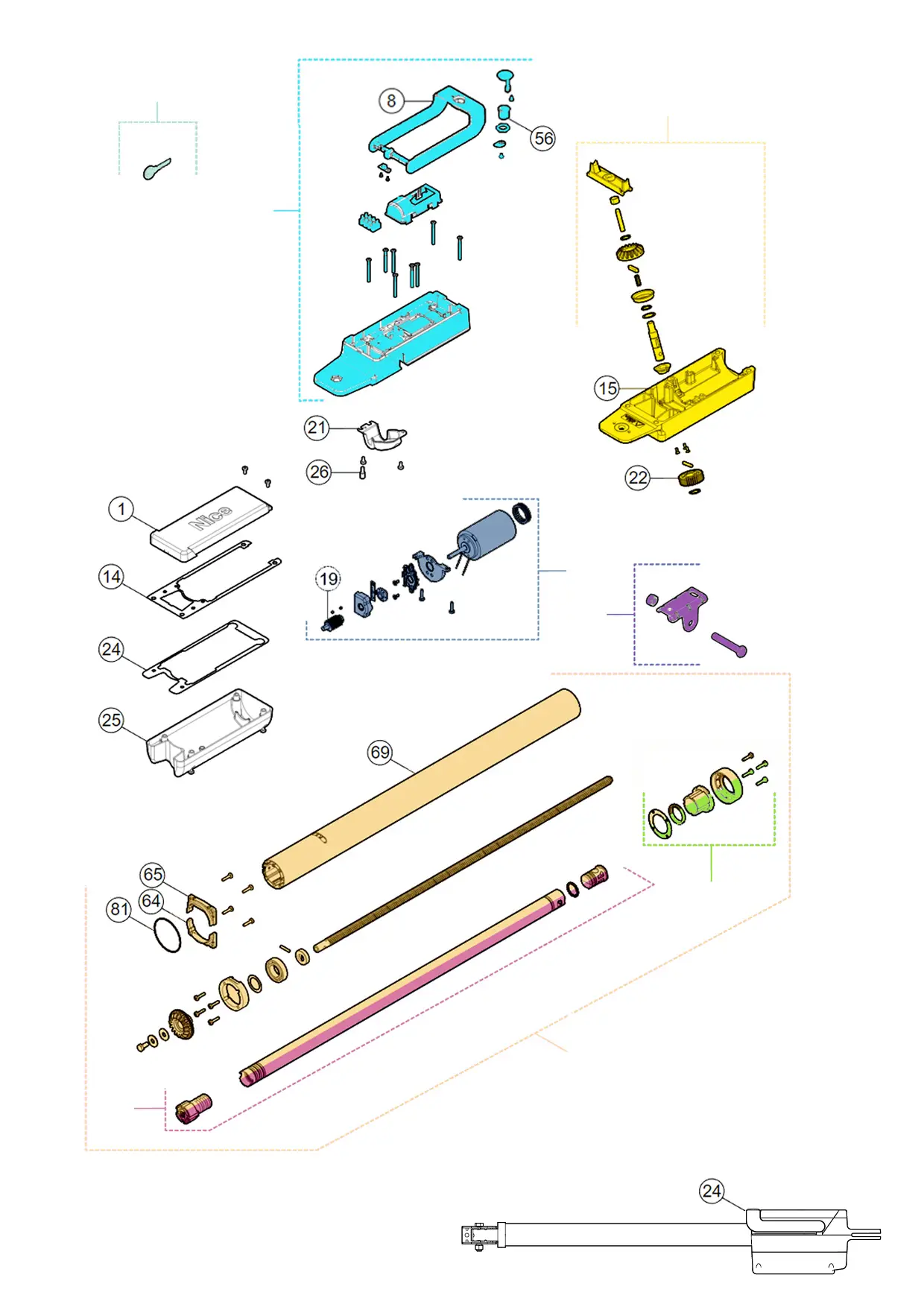 8
56
15
21
26
22
1
Nice
14
19
24
25
69
65
64
81
24