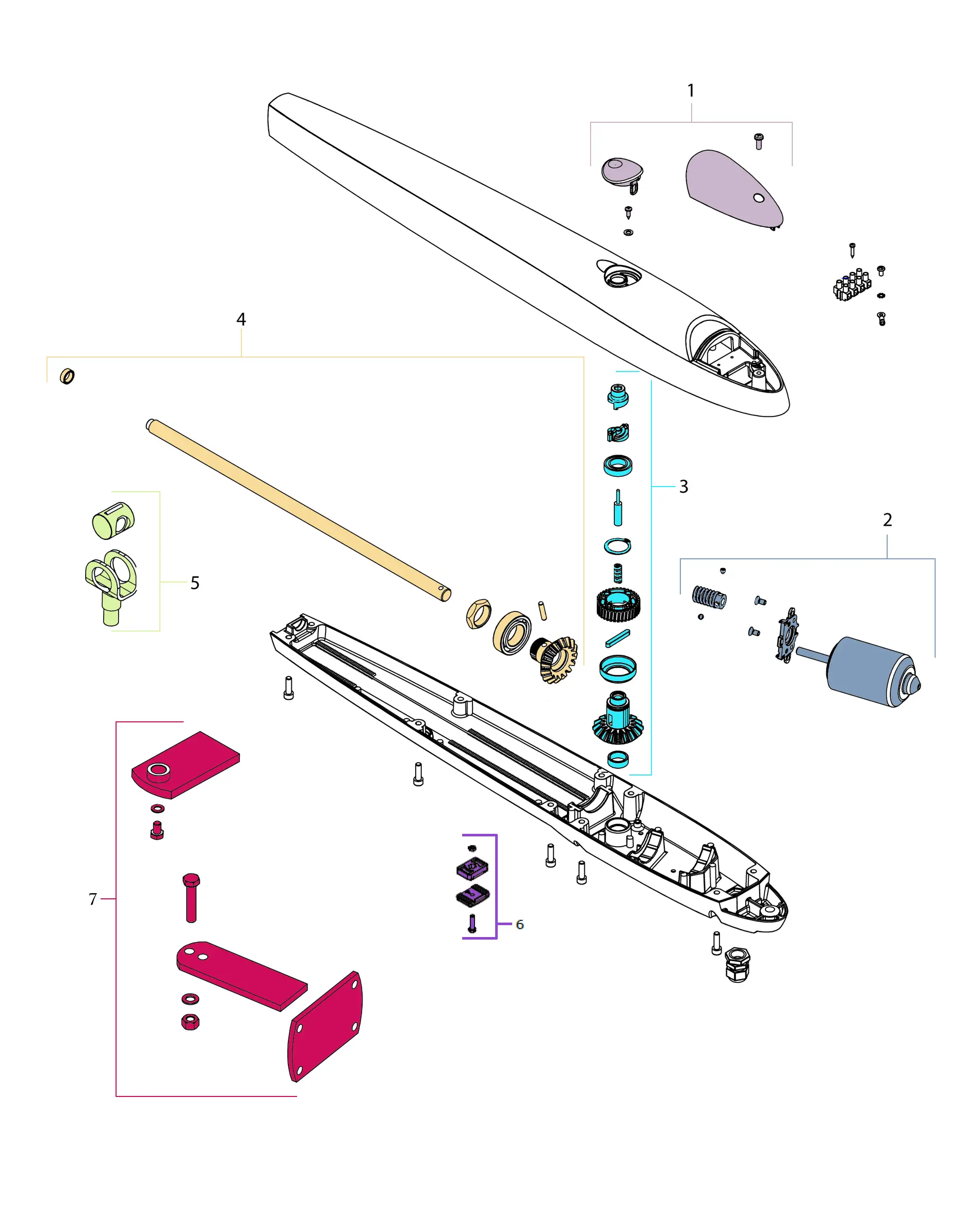 1
4
3
2
5
7
6