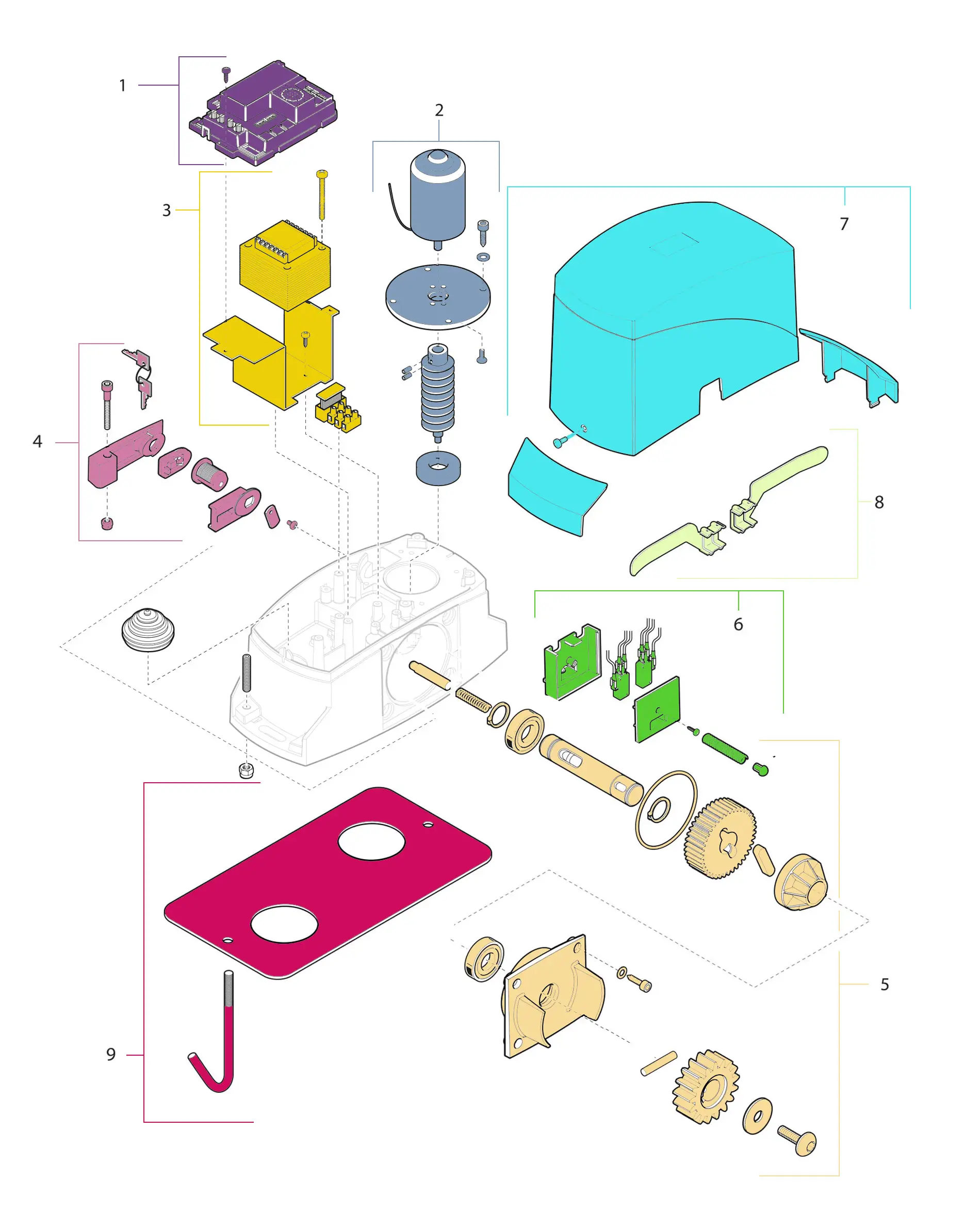 1
2
3
7
4
8
6
5
9