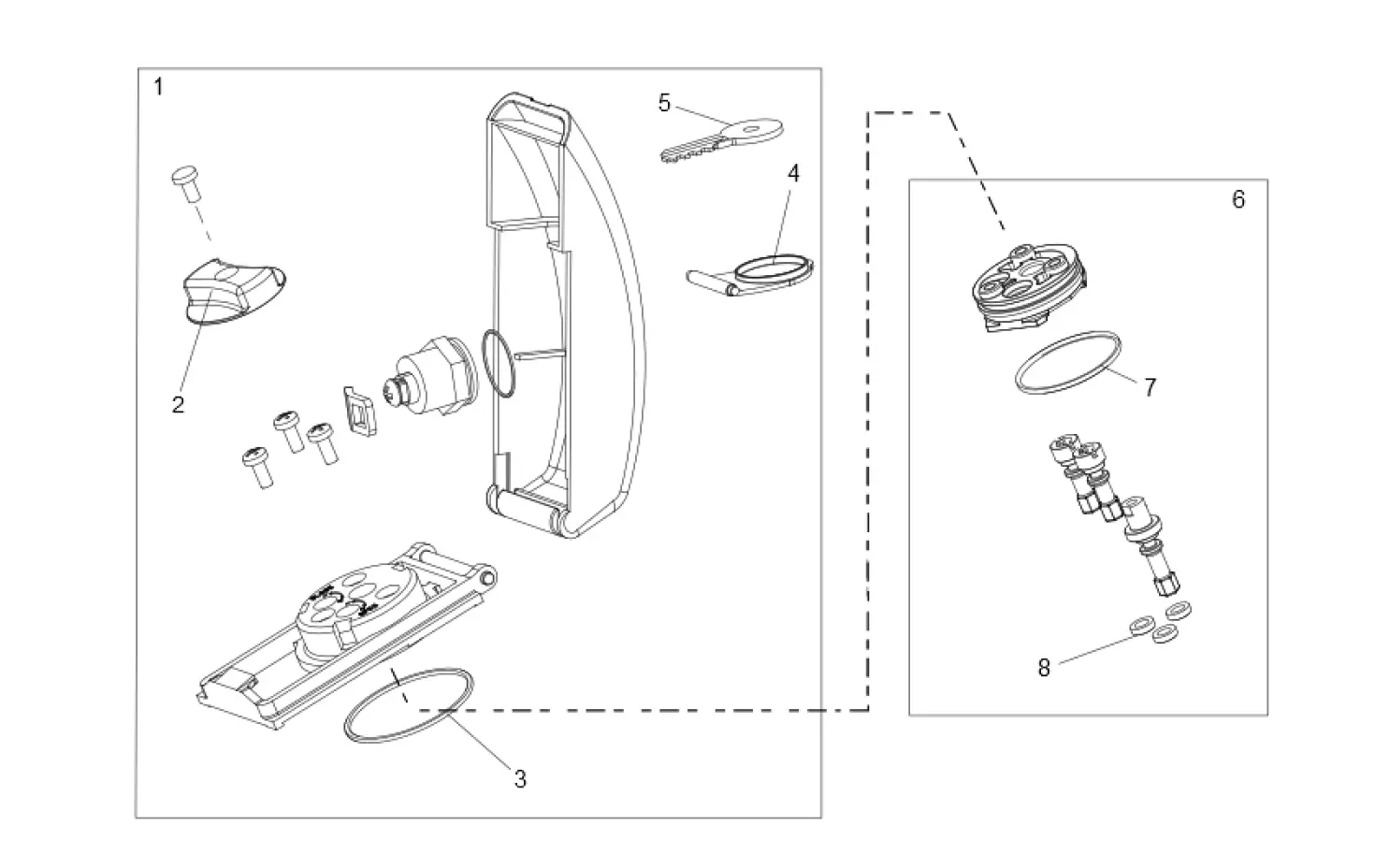 1
5
4
2
3
6
7
8