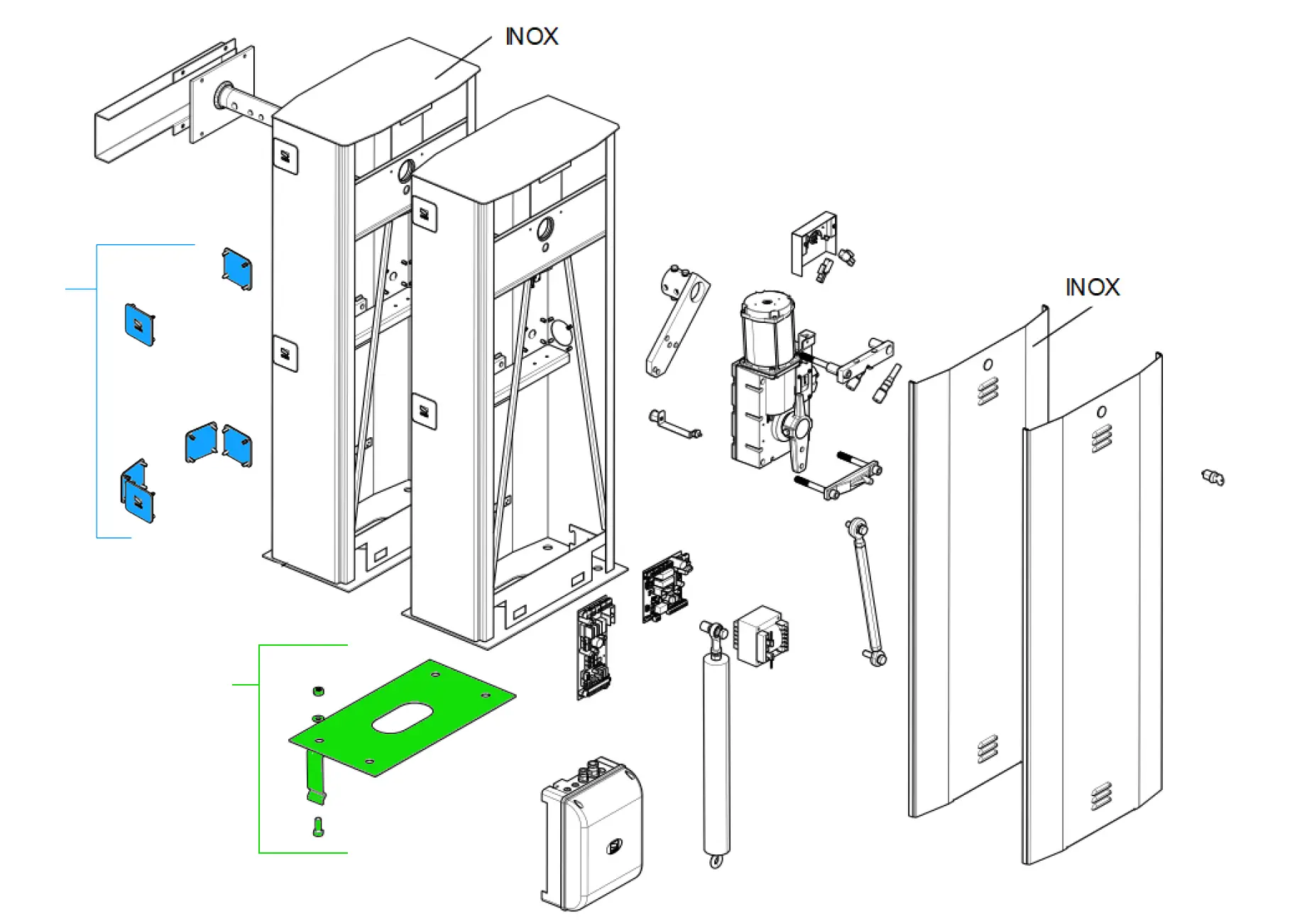 INOX

INOX