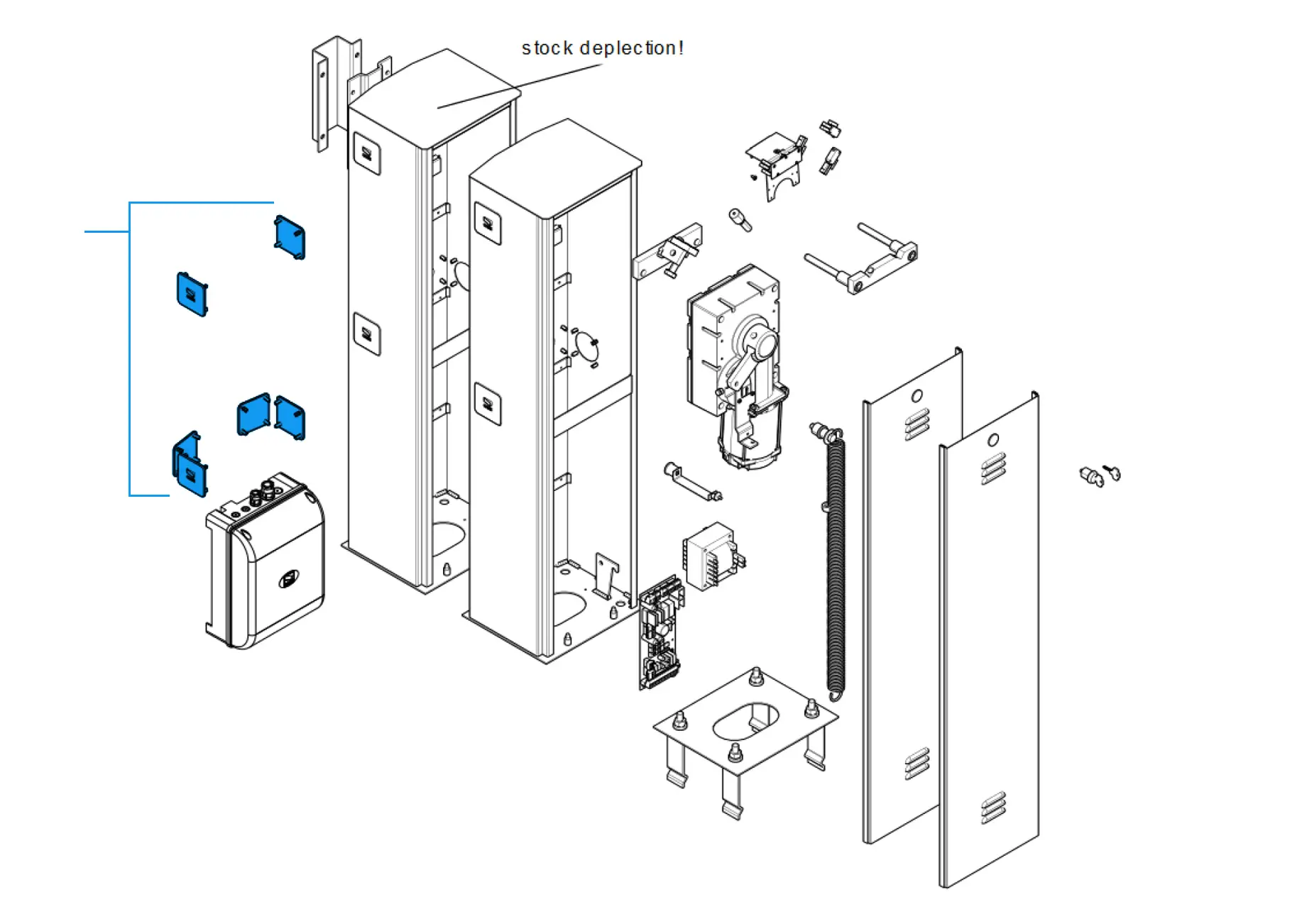 stock deplection!