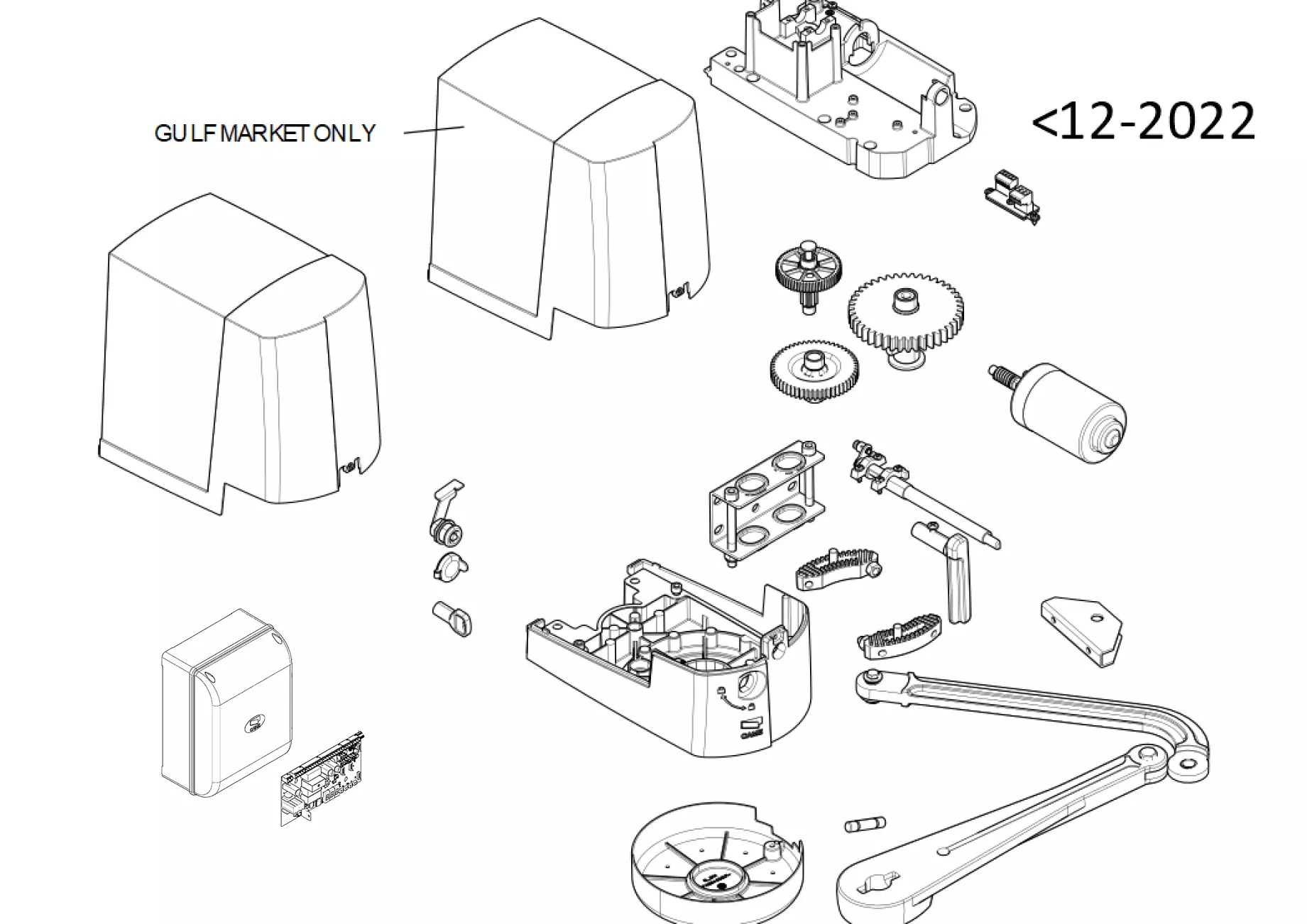 GULF MARKET ONLY

<12-2022

CAME