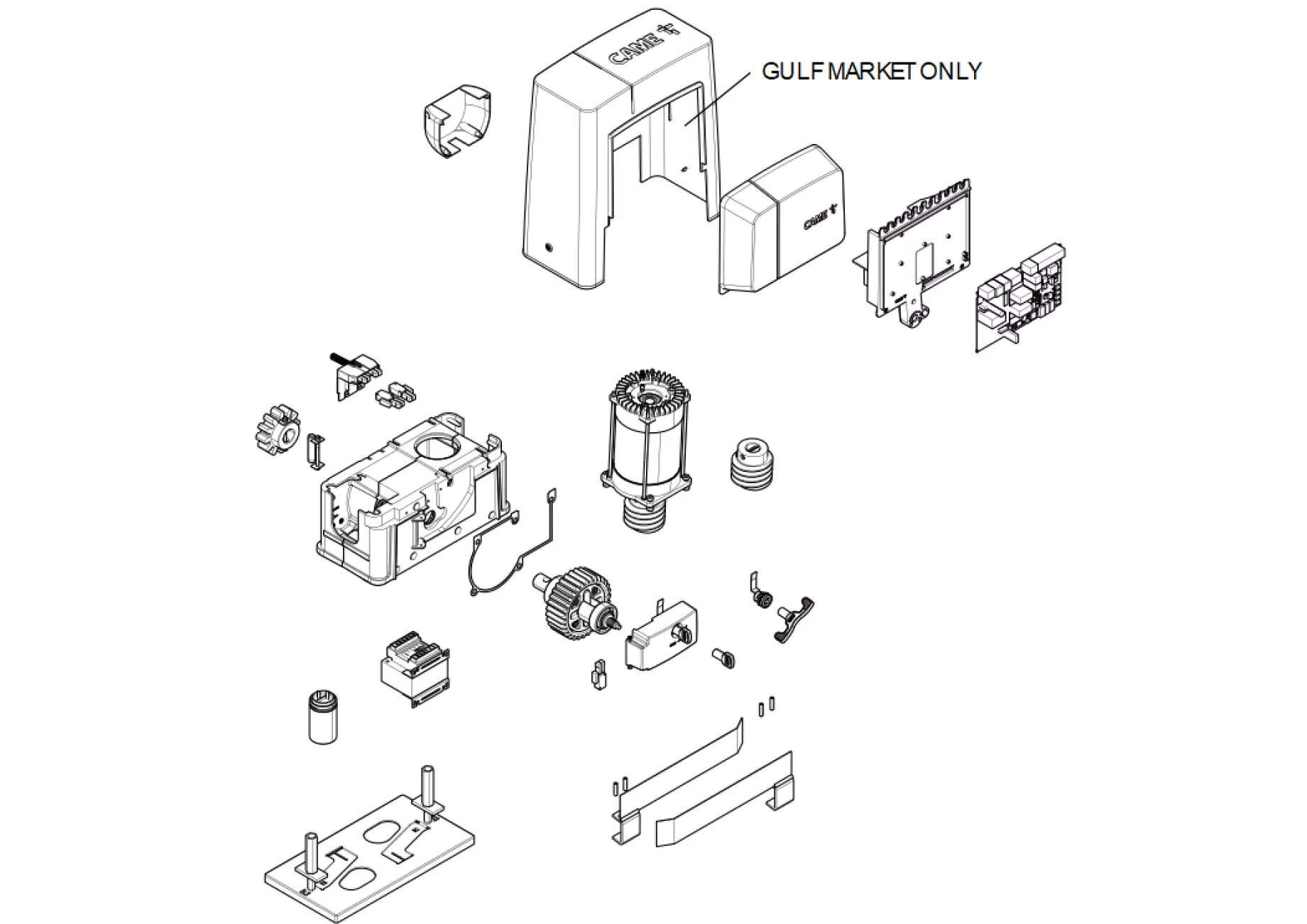 CAME
GULF MARKET ONLY
CAME