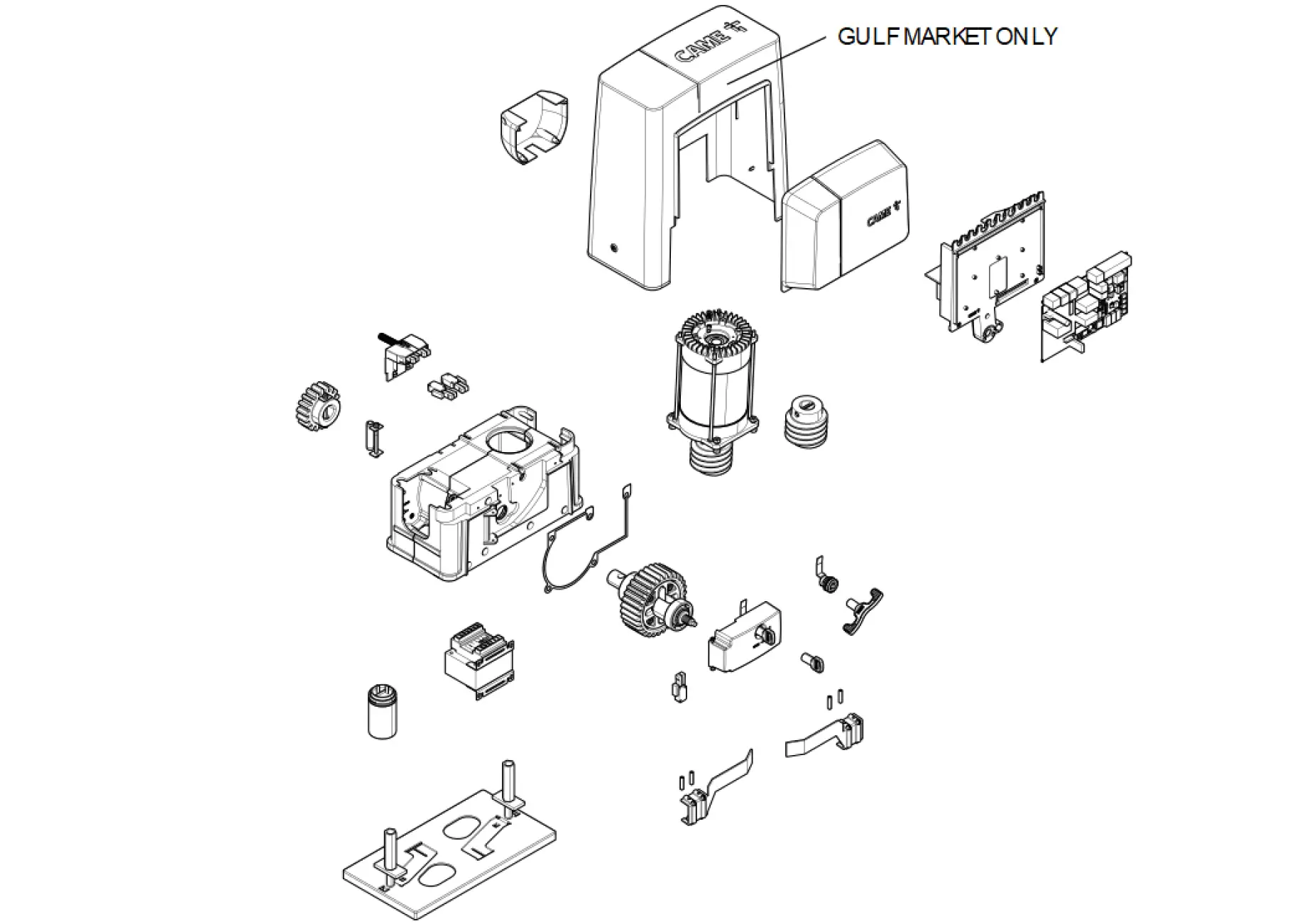 GULF MARKET ONLY

CAME

CAME