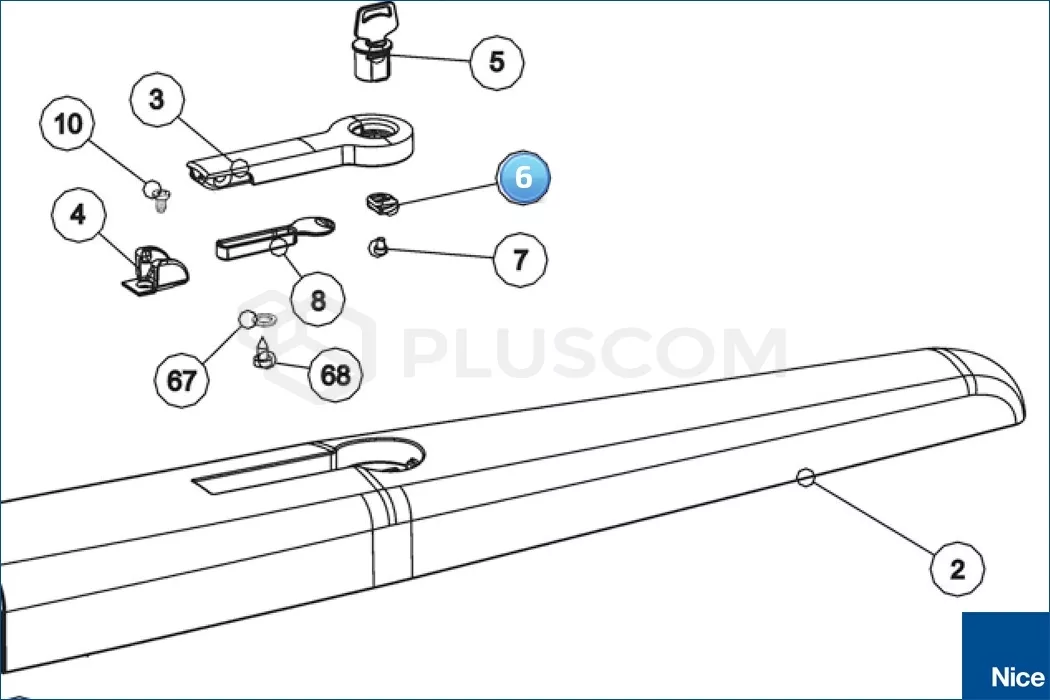 5
3
10
6
4
7
8
PLUSCOM
67
68
2
Nice