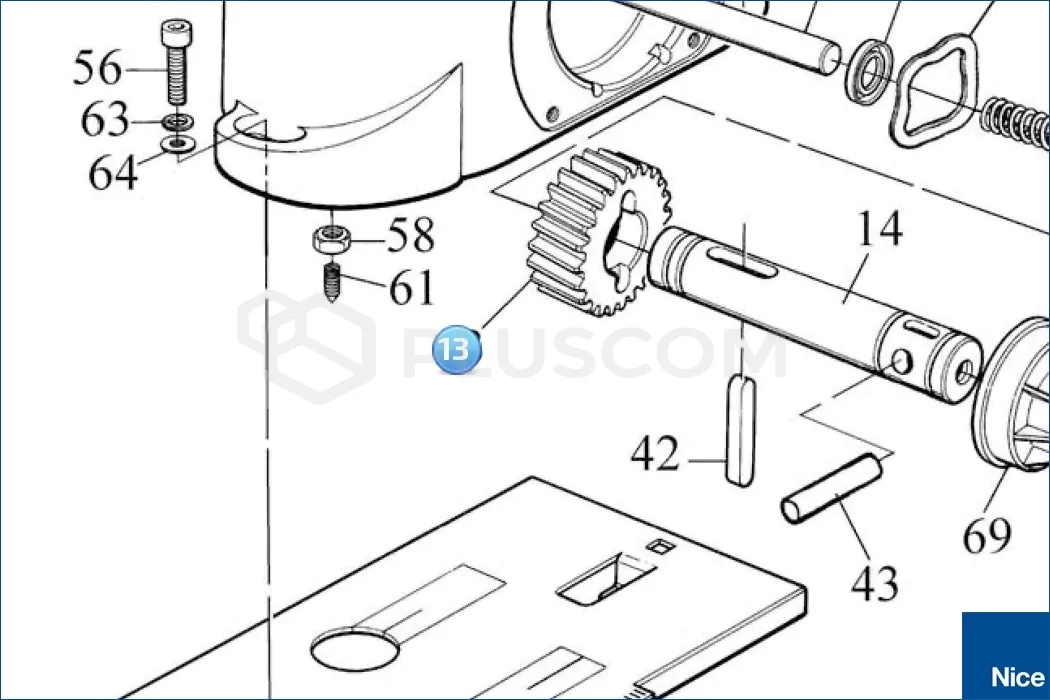 56
63
64
58
61
14
13
PLUSCOM
42
43
69
Nice