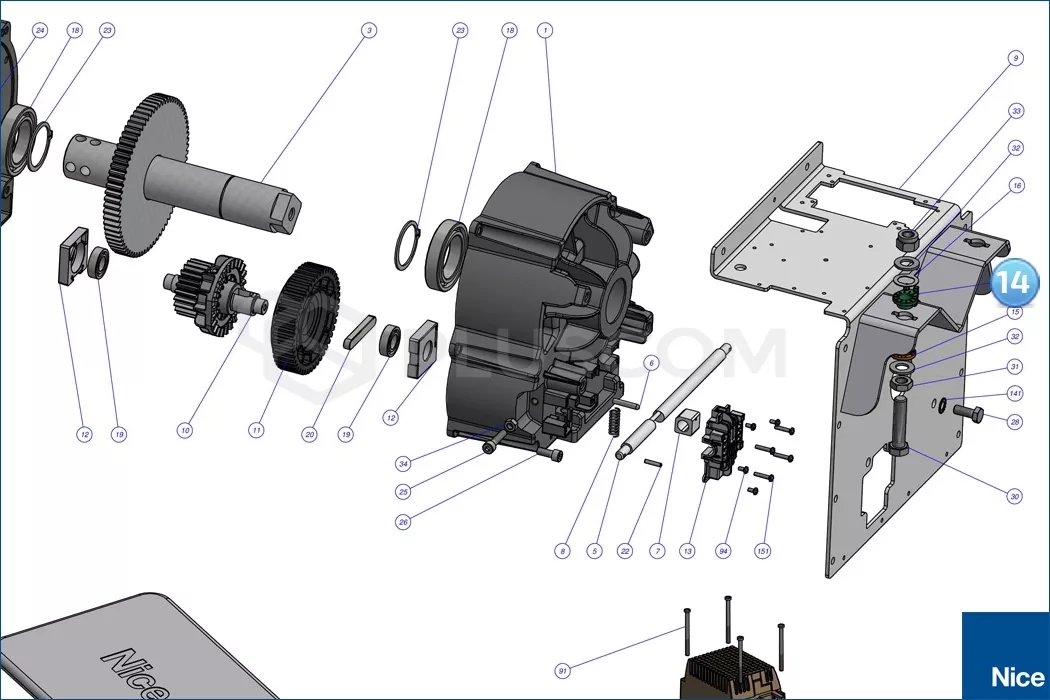 24
18
23
3
23
18
1
9
33
32
16
14
15
32
31
141
28
30
12
19
10
11
20
19
12
34
25
26
6
8
5
22
7
13
94
151
91
Nice
Nice