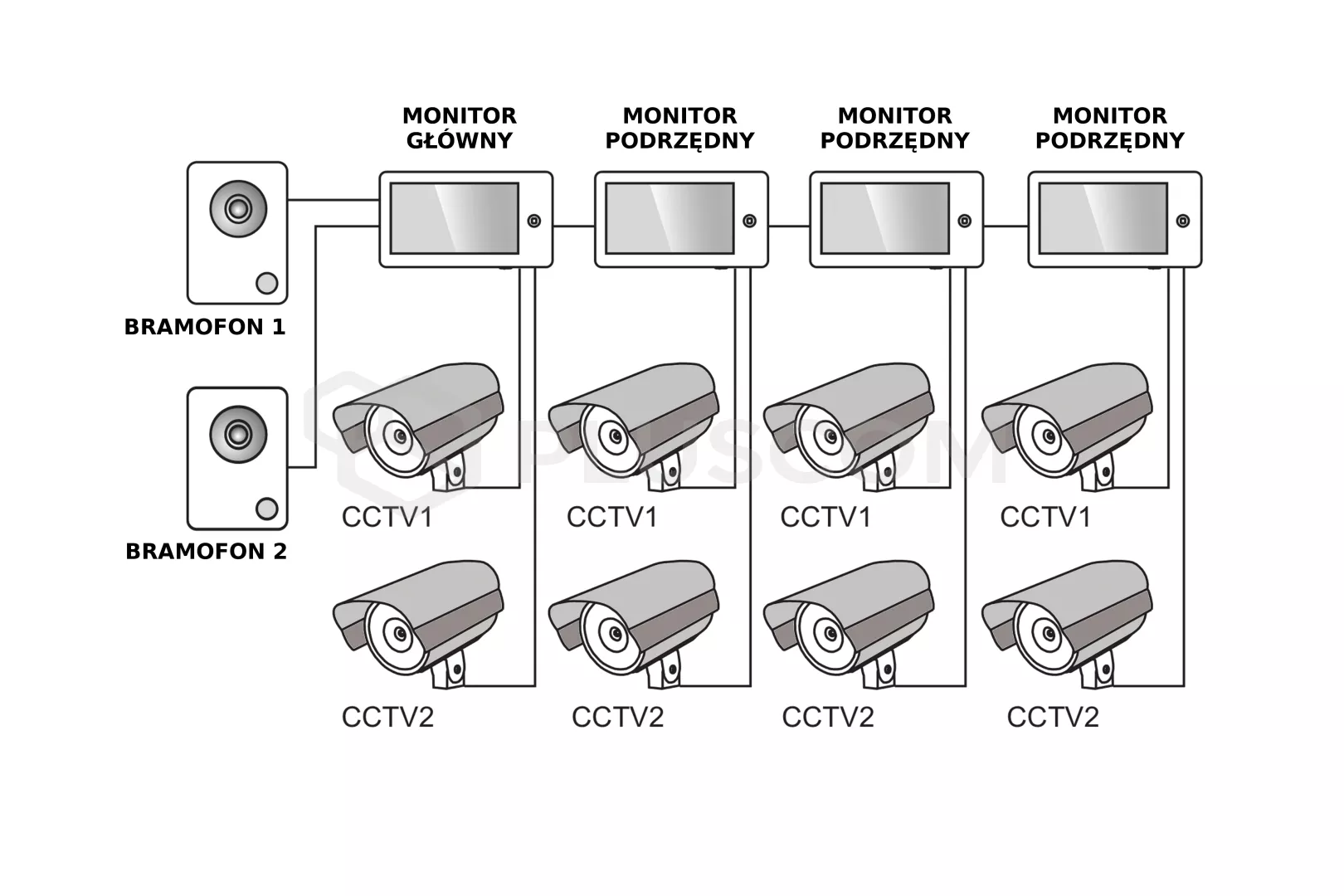 MONITOR GŁÓWNY

MONITOR PODRZĘDNY

MONITOR PODRZĘDNY

MONITOR PODRZĘDNY

BRAMOFON 1

BRAMOFON 2

PLUSCOM

CCTV1

CCTV1

CCTV1

CCTV1

CCTV2

CCTV2

CCTV2

CCTV2