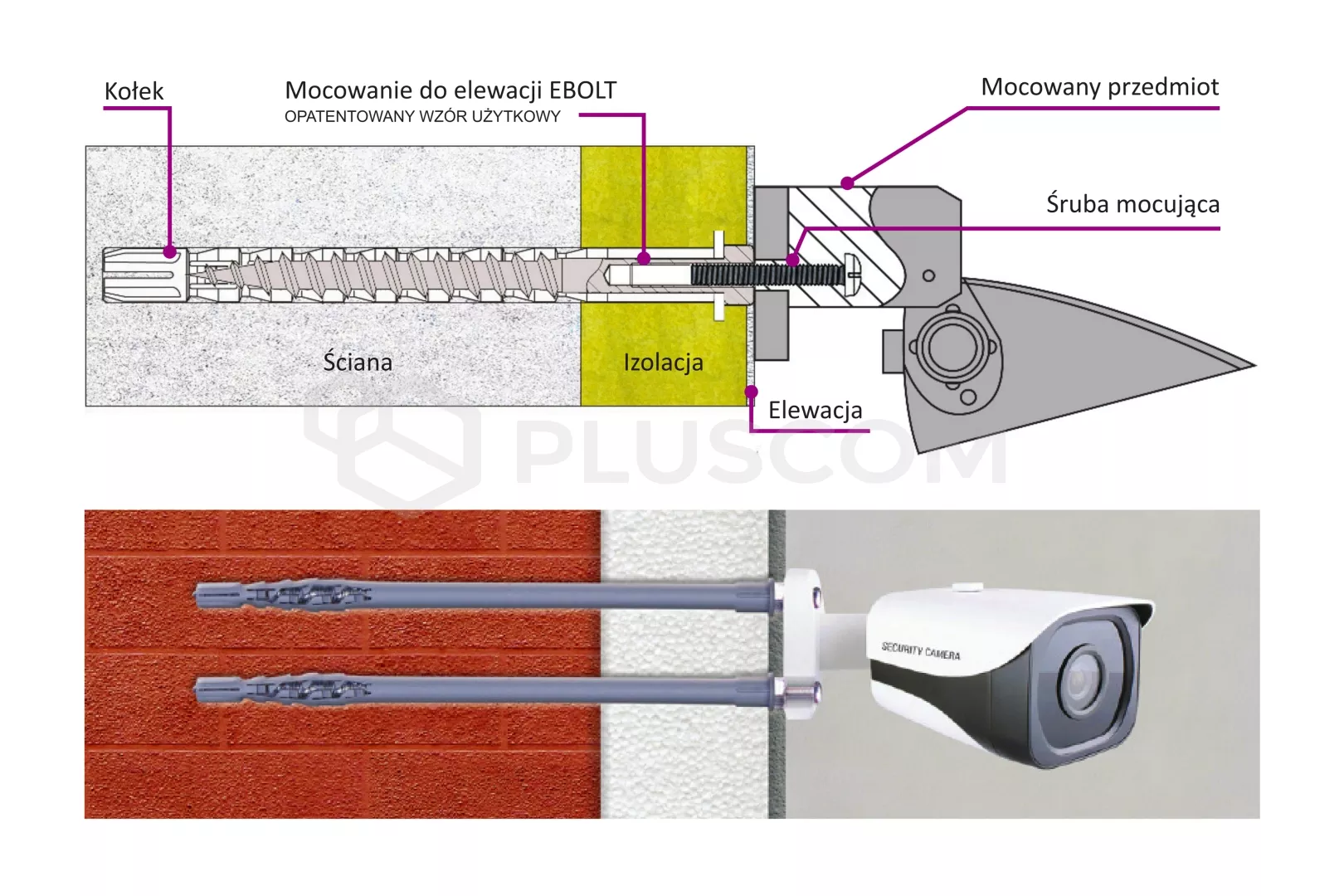 Kołek

Mocowanie do elewacji EBOLT
OPATENTOWANY WZÓR UŻYTKOWY

Mocowany przedmiot

Śruba mocująca

Ściana

Izolacja

Elewacja

PLUSCOM

SECURITY CAMERA