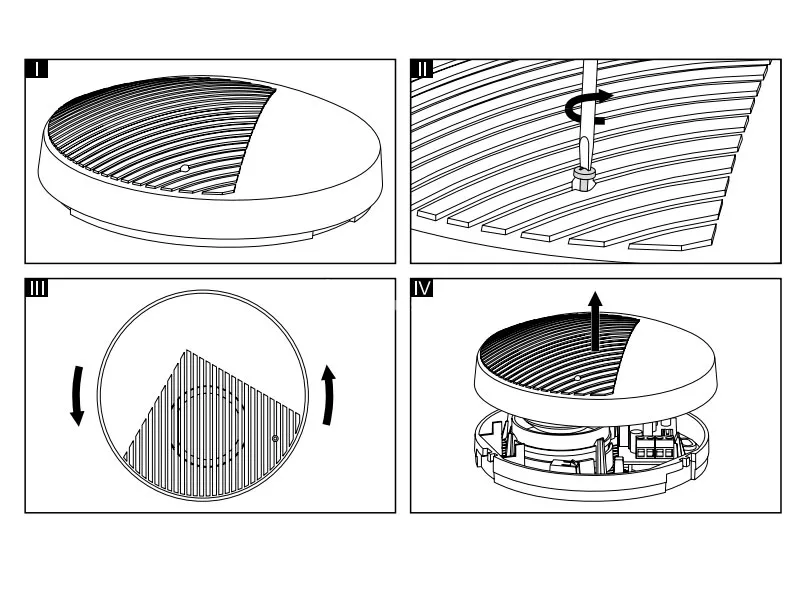 I

II

III

IV