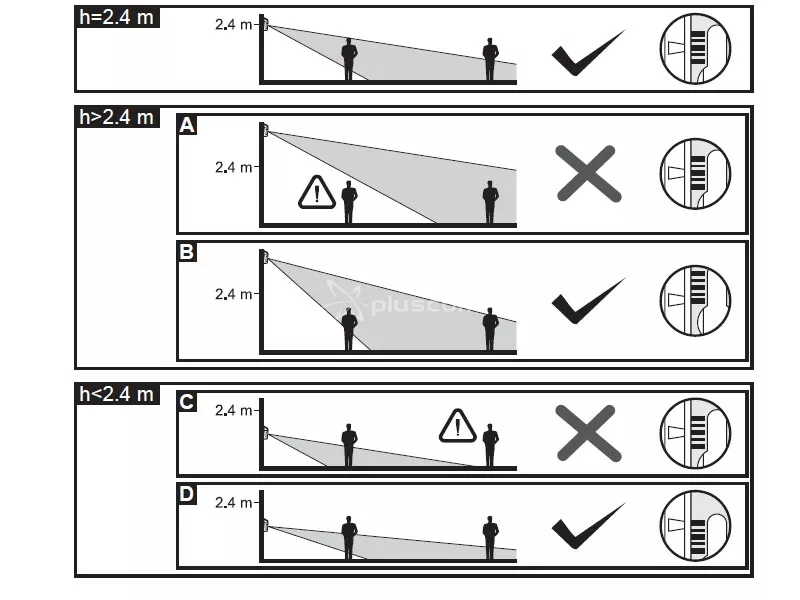 h=2.4 m

2.4 m

h>2.4 m

A

2.4 m

B

2.4 m

pluscom

h<2.4 m

C

2.4 m

D

2.4 m