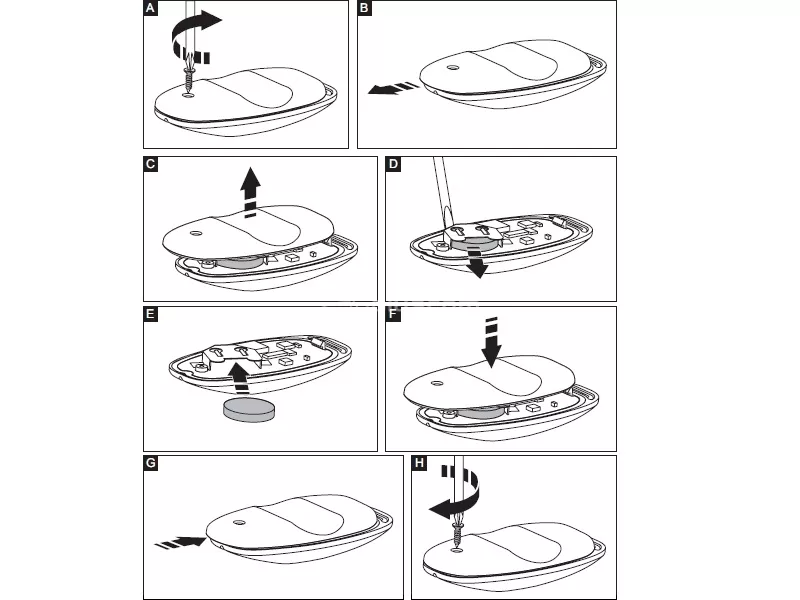 A
B
C
D
E
F
G
H