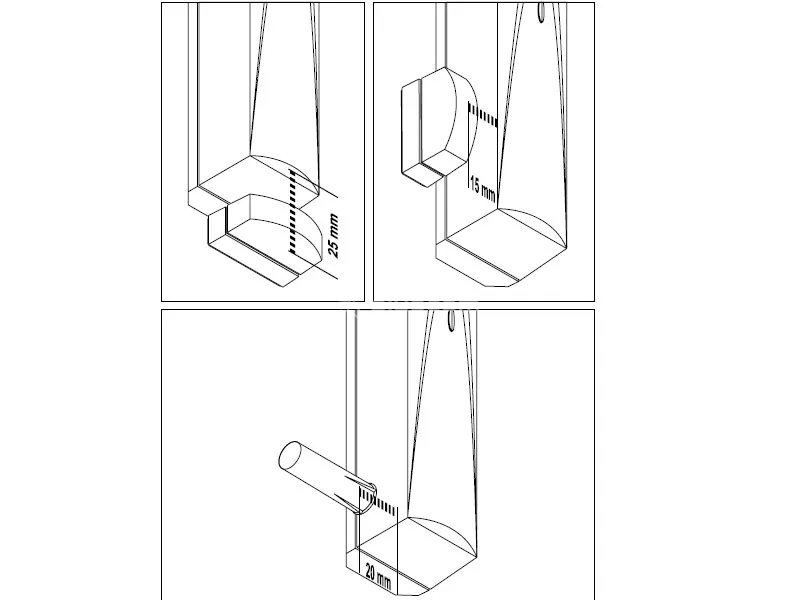 25 mm

15 mm

20 mm