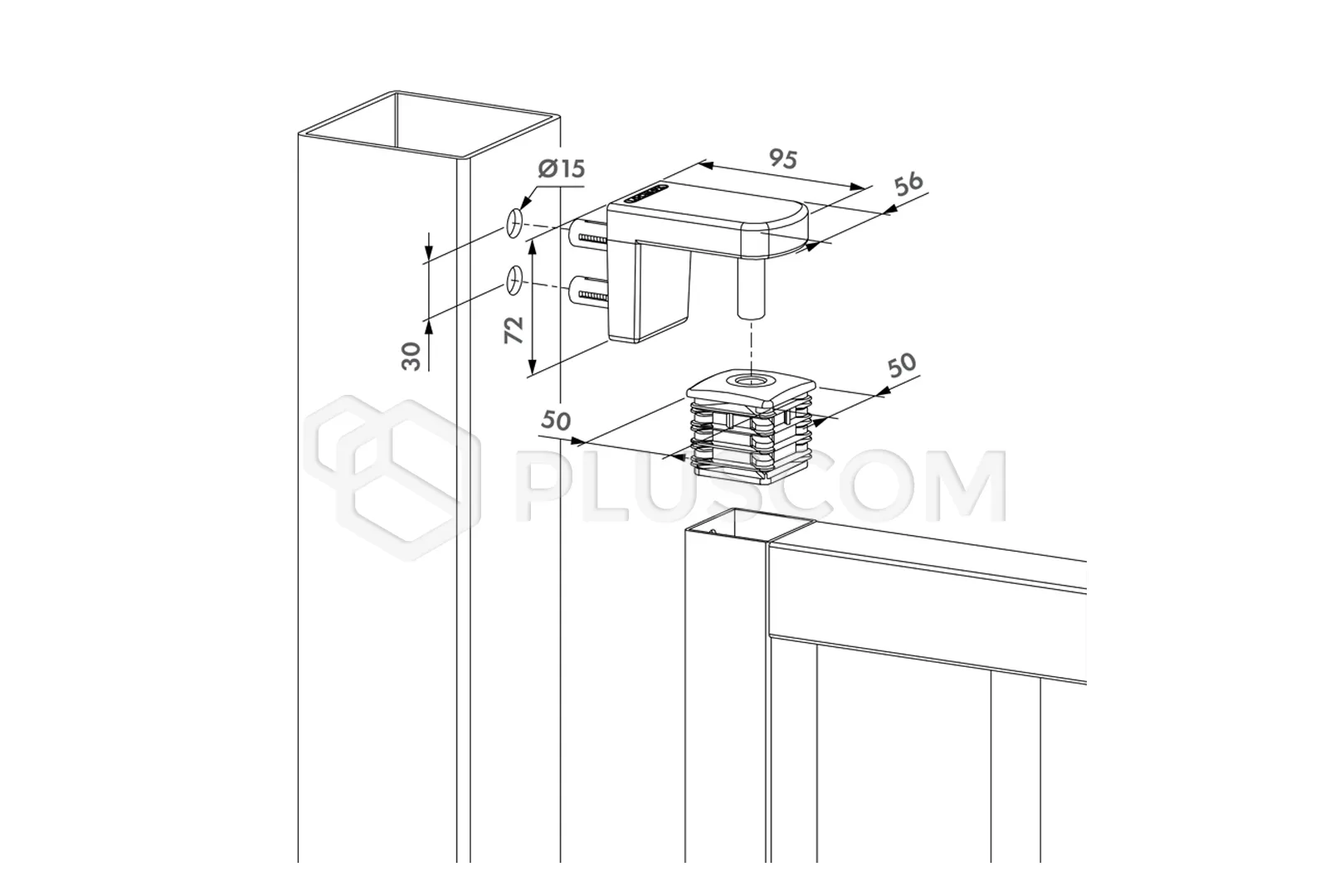 Ø15

95

56

30

72

50

50

PLUSCOM