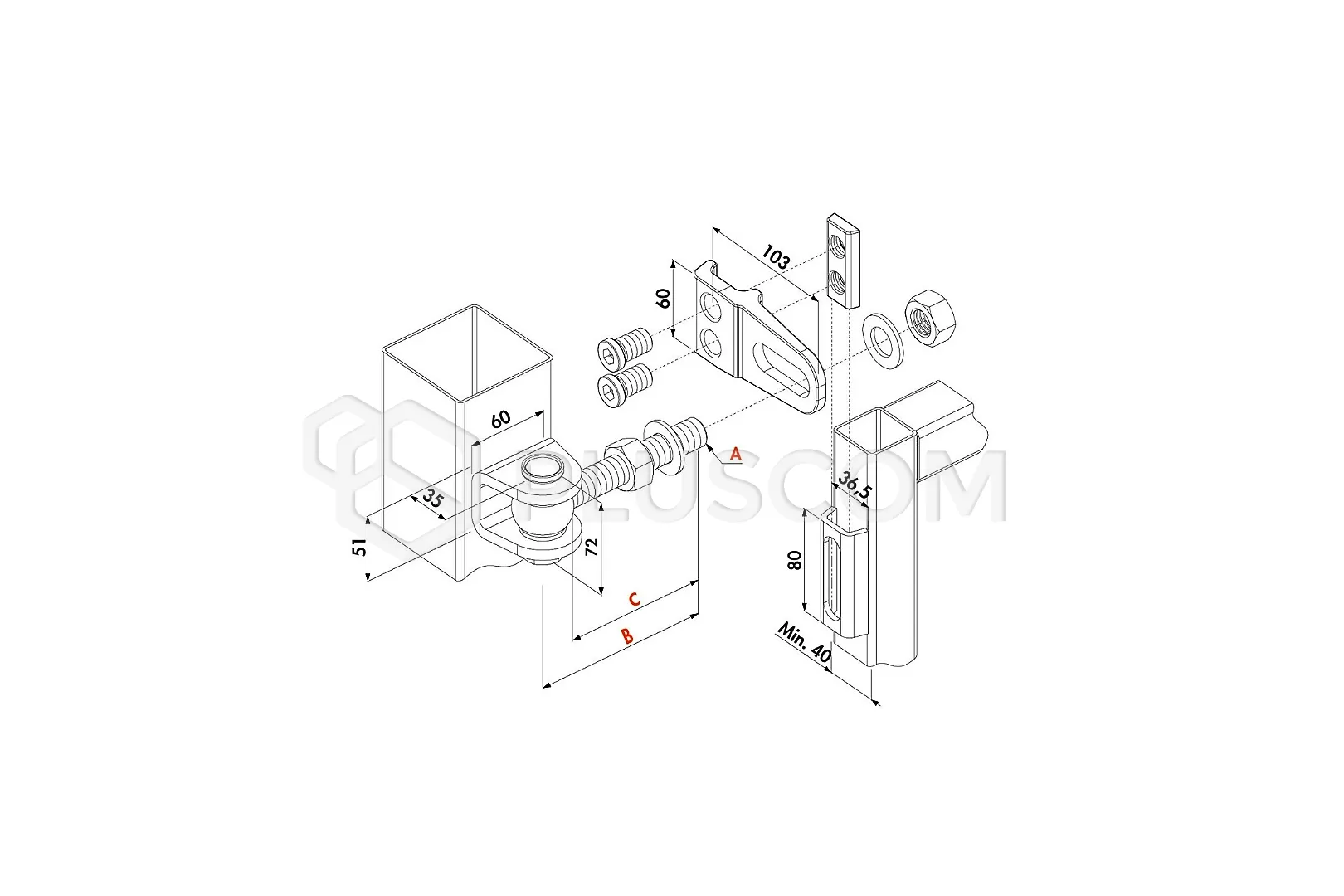 103
60
60
A
35
36,5
51
72
80
C
B
Min. 40
PLUSCOM