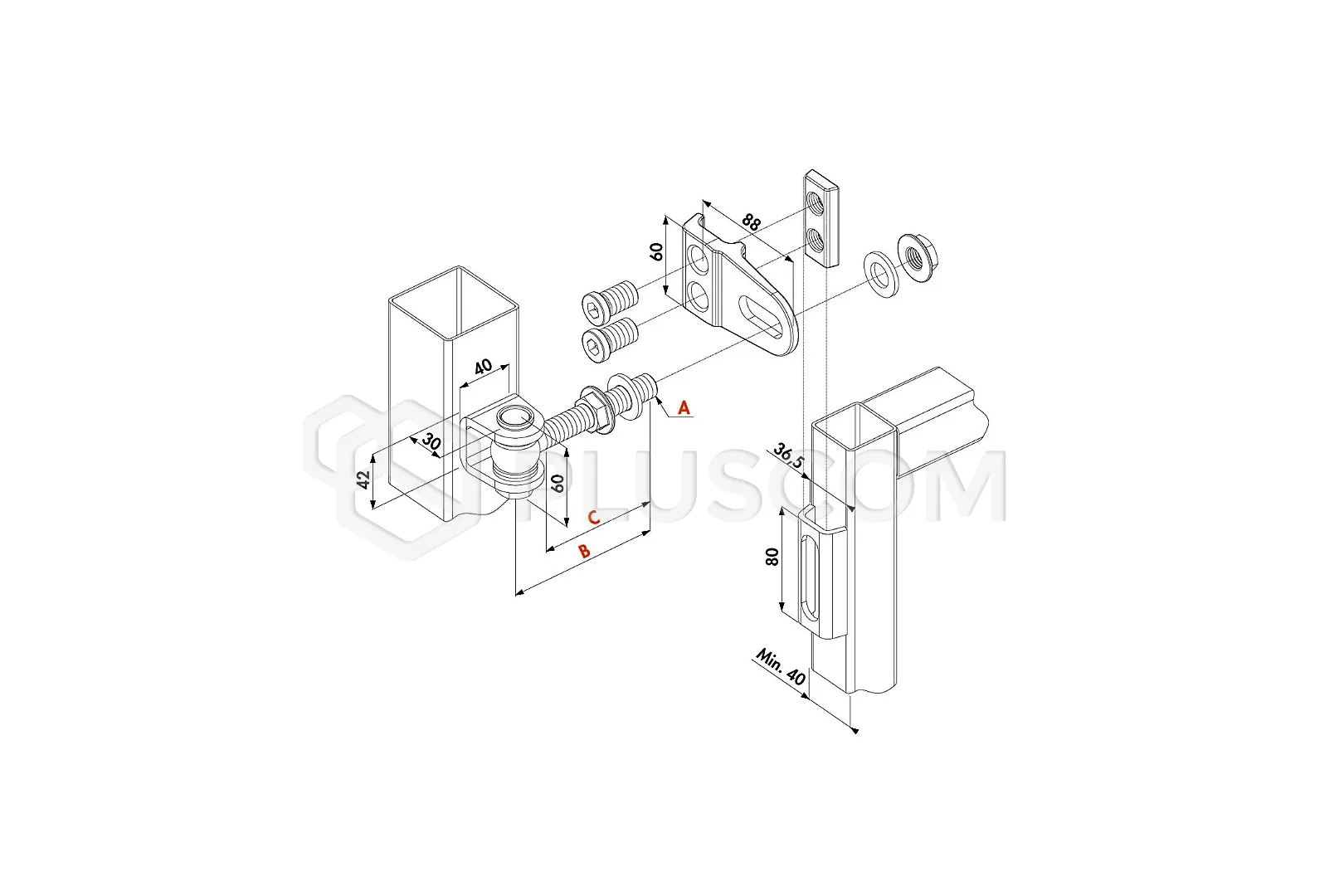 88
60
40
A
30
42
60
C
B
36.5
80
Min. 40
PLUSCOM