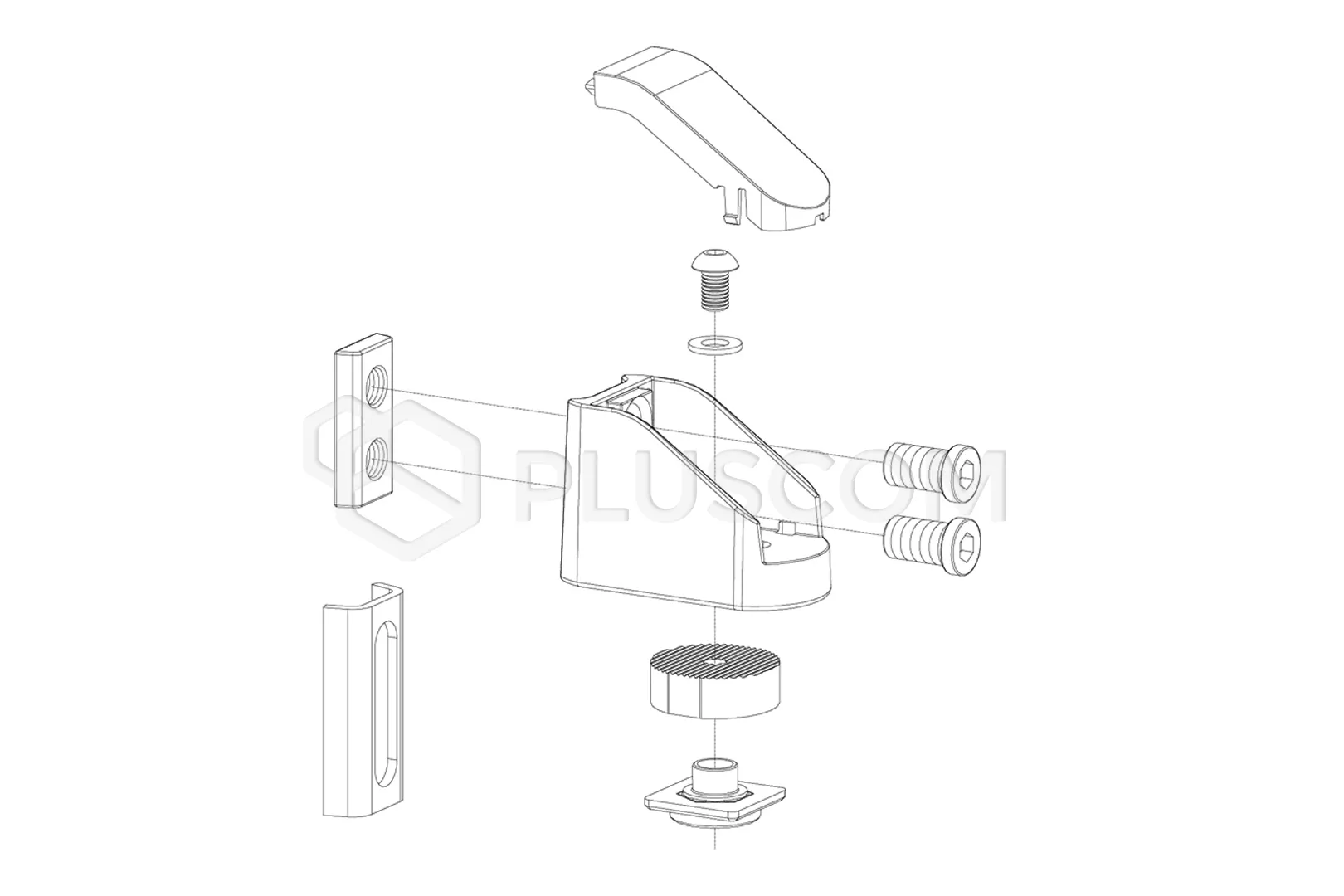 PLUSCOM