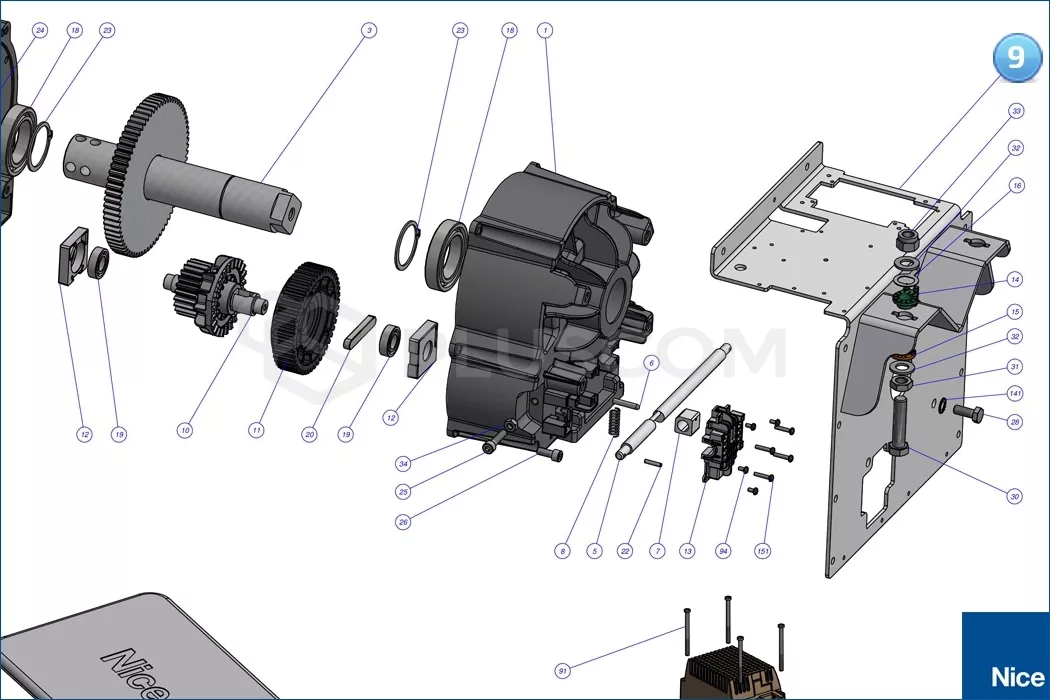 24
18
23
3
23
18
1
9
33
32
16
14
15
32
31
141
28
30
12
19
10
11
20
19
12
6
34
25
26
8
5
22
7
13
94
151
91
Nice
Nice