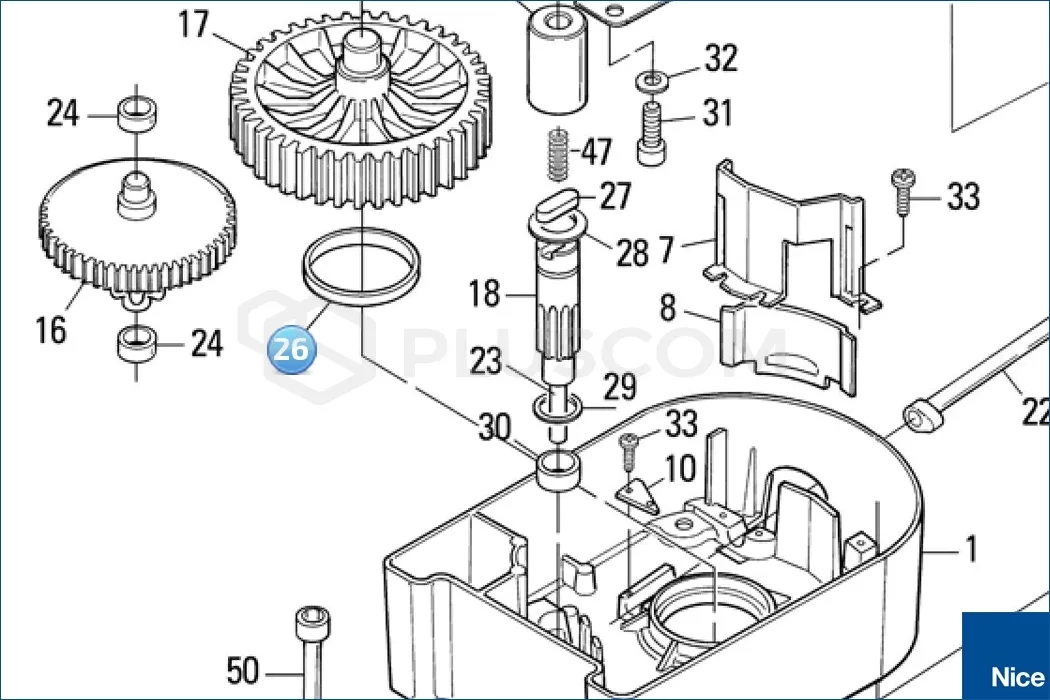 17
32
31
24
47
33
27
28
7
18
8
16
24
26
PLUSCOM
23
29
22
30
33
10
1
50
Nice