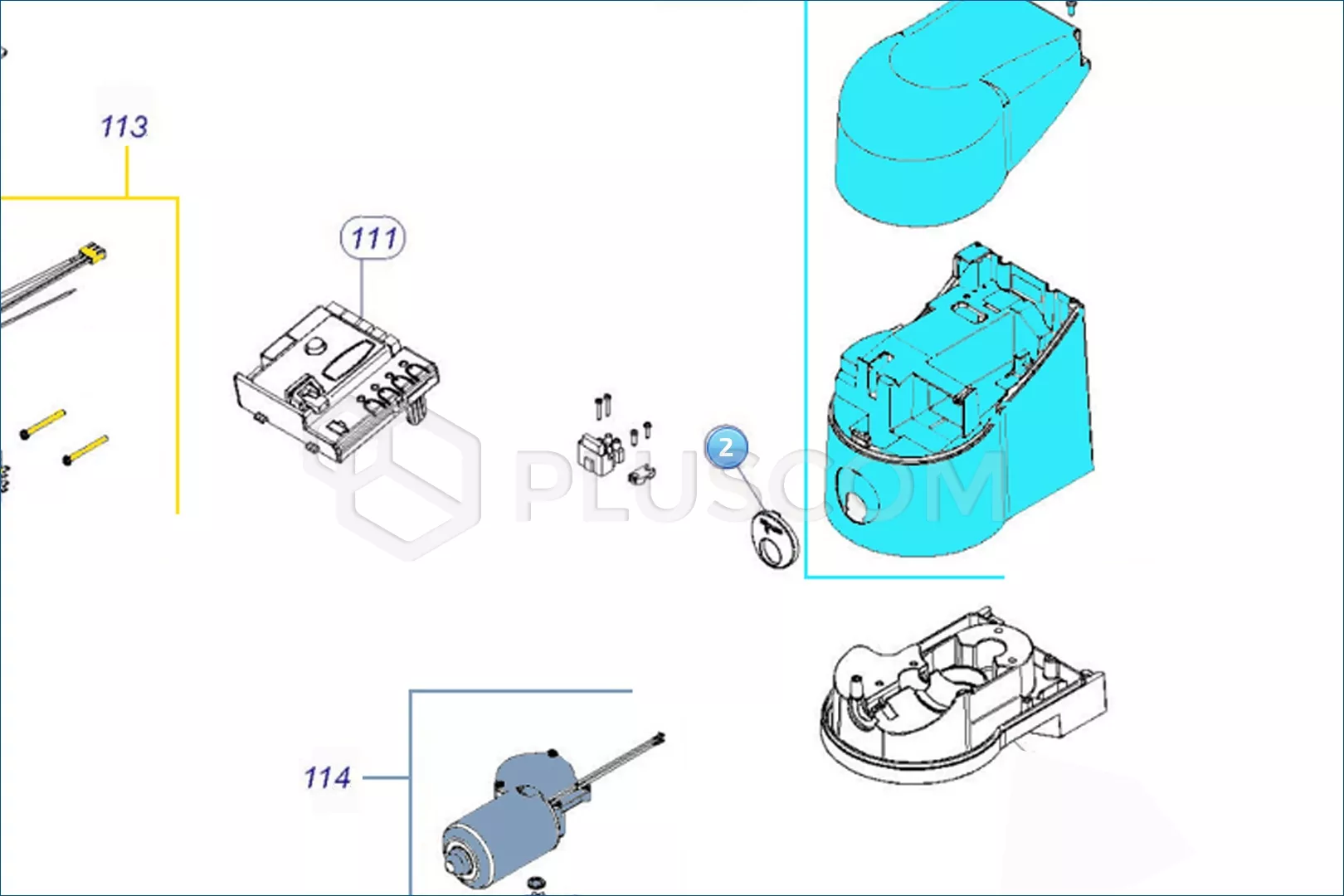 113

111

2

PLUSCOM

114