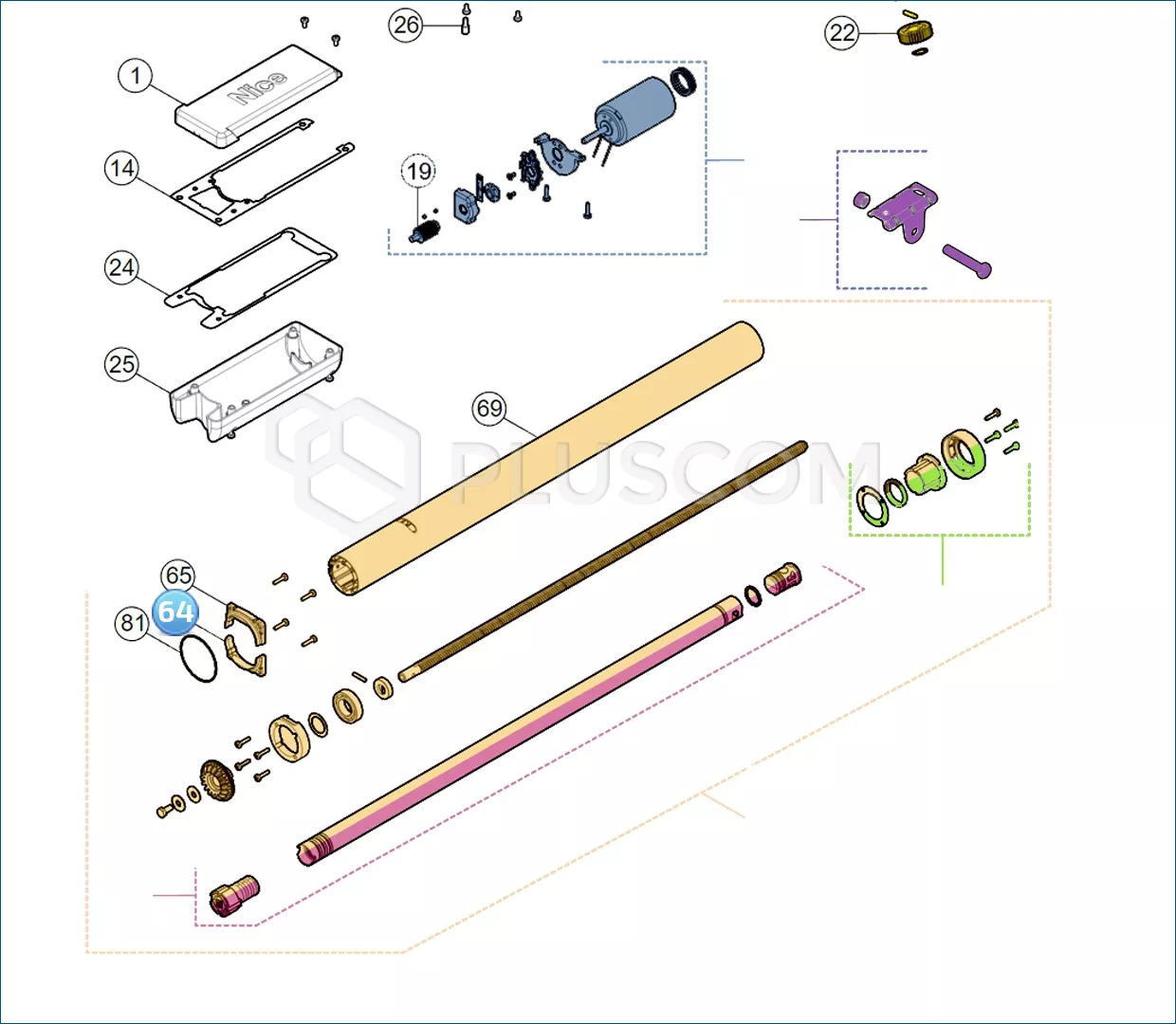 26
22
1
Nice
14
19
24
25
69
PLUSCOM
65
64
81