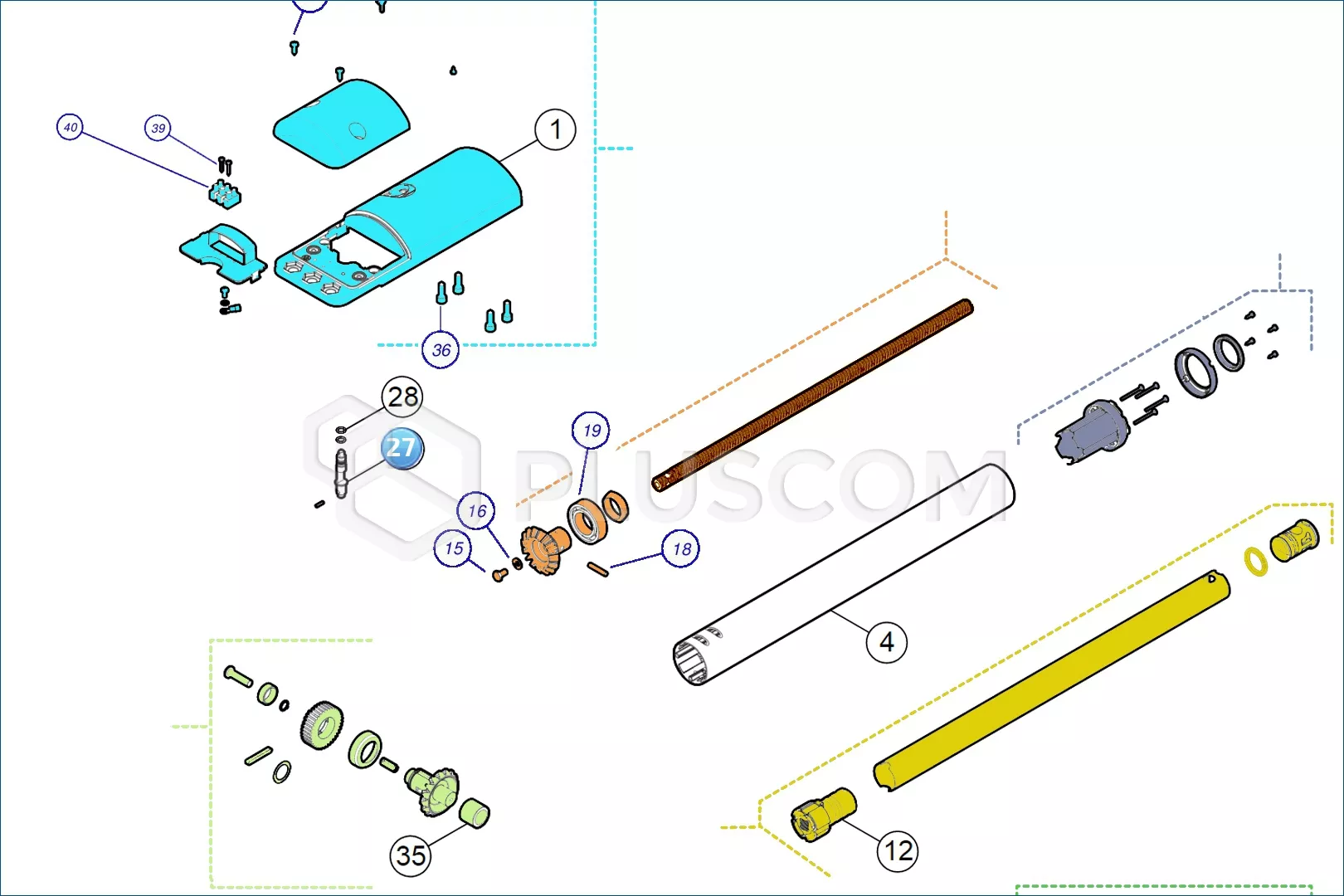 40
39
1
36
28
27
19
16
15
18
PLUSCOM
4
35
12