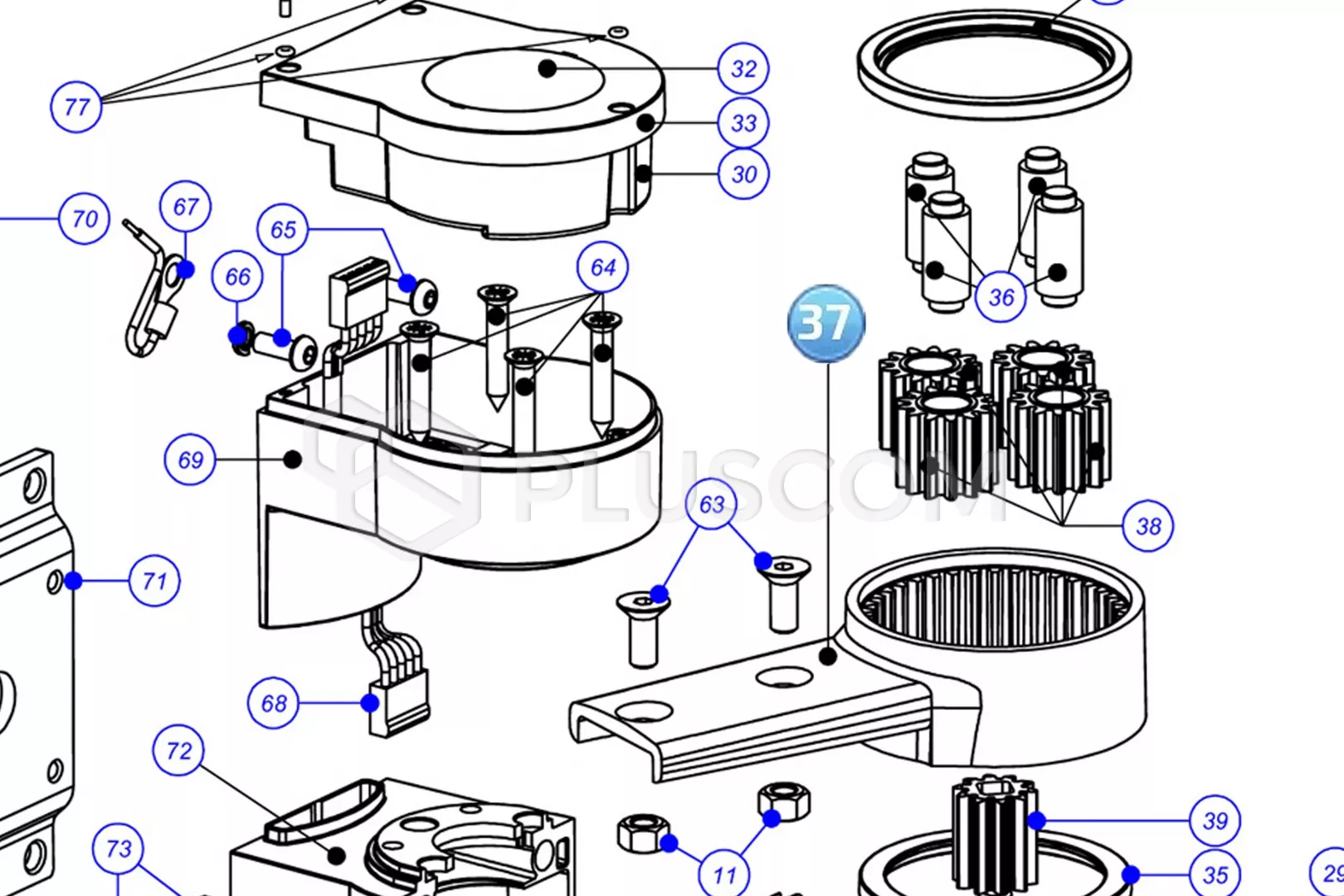 77
32
33
30
70
67
65
66
64
36
37
69
PLUSCOM
63
38
71
68
72
73
11
39
35
29