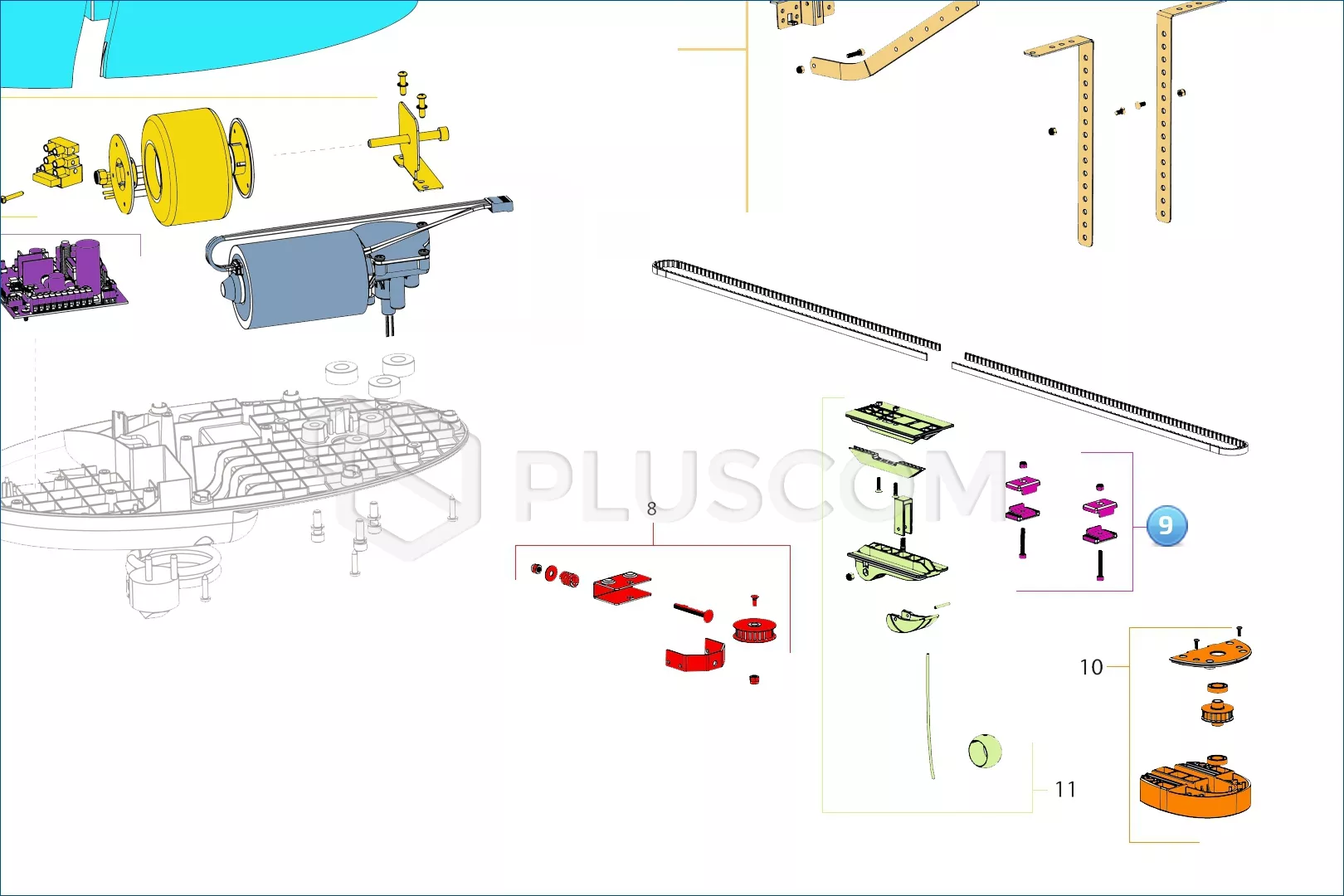 PLUSCOM

8

9

10

11