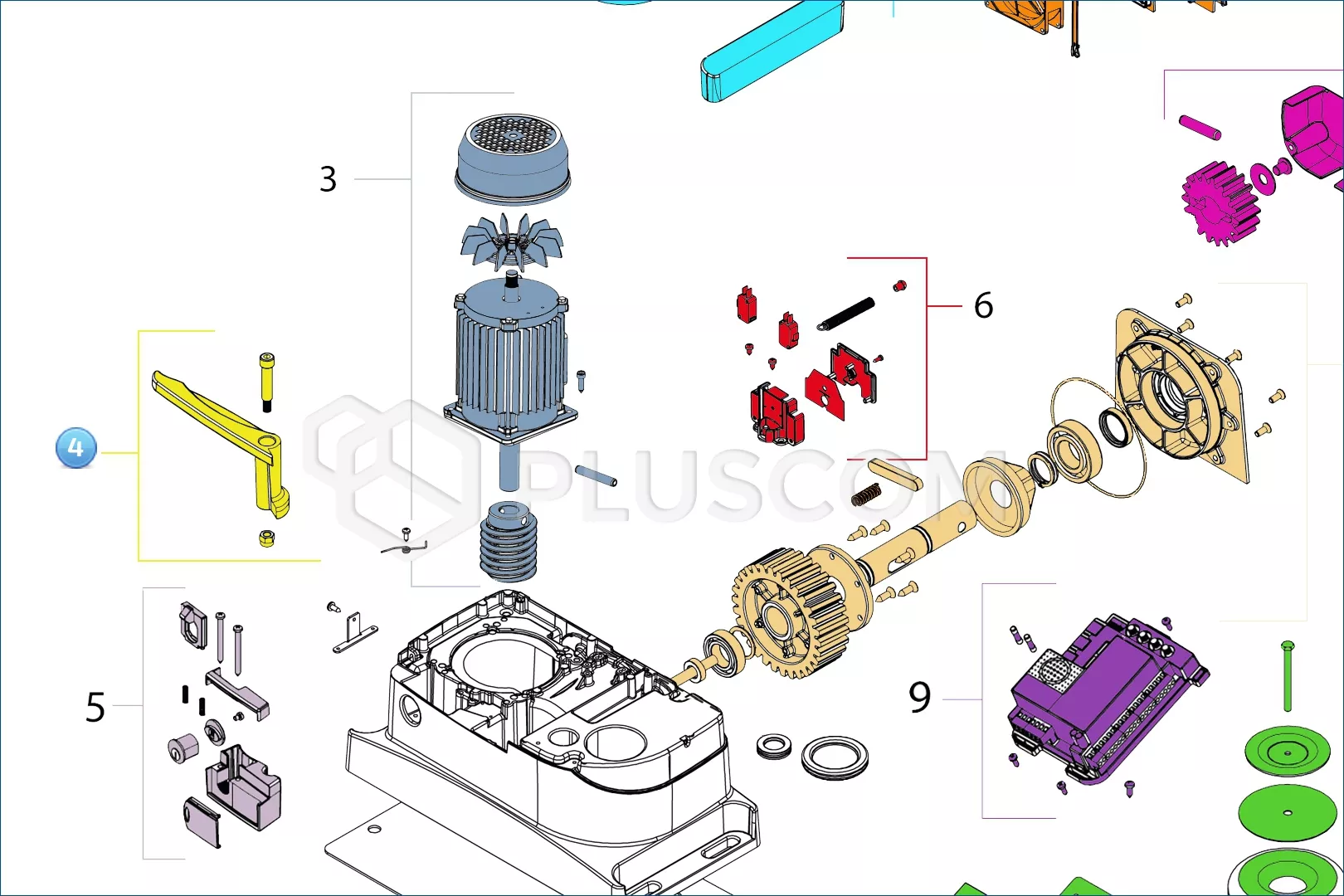 3

6

4

PLUSCOM

5

9