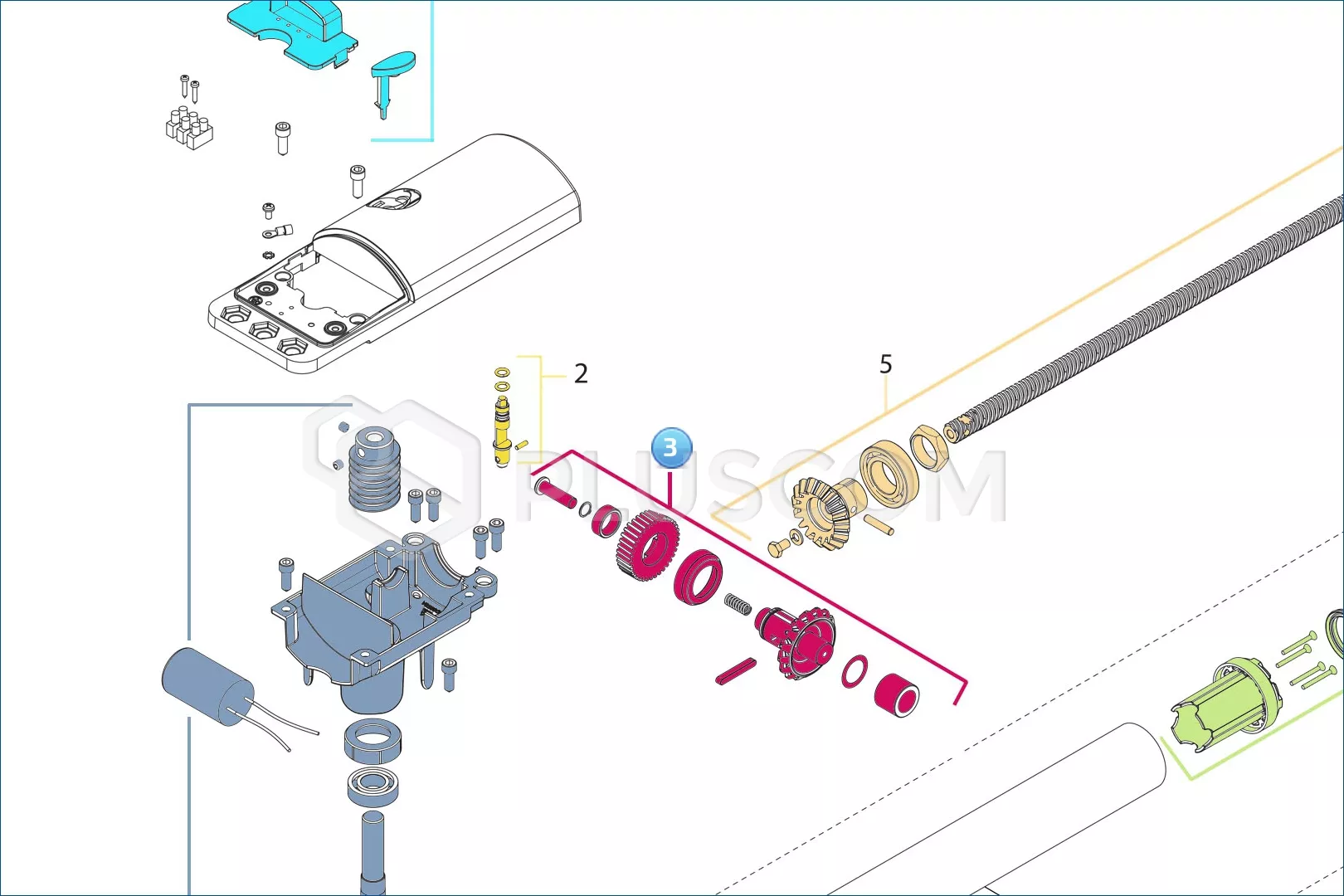 2

5

3

PLUSCOM