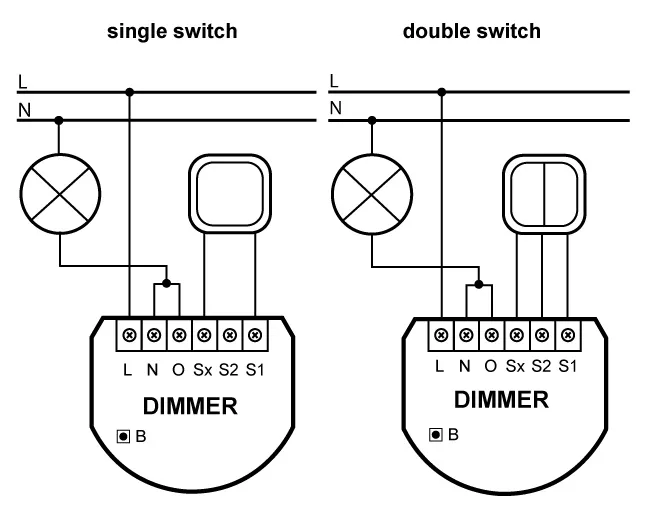 single switch

L
N

L N O Sx S2 S1

DIMMER

B

double switch

L
N

L N O Sx S2 S1

DIMMER

B