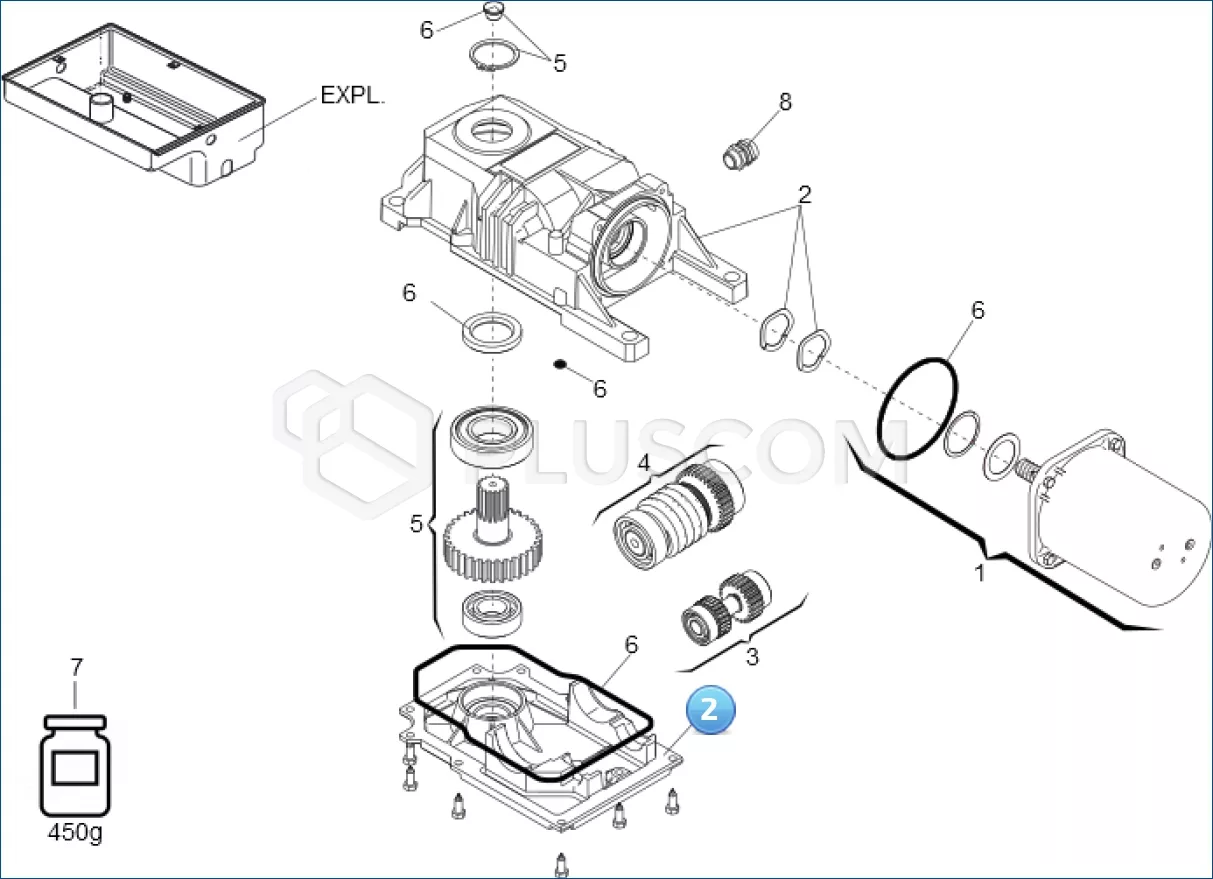 6
5
EXPL.
8
2
6
6
6
PLUSCOM
4
5
1
3
6
2
7
450g