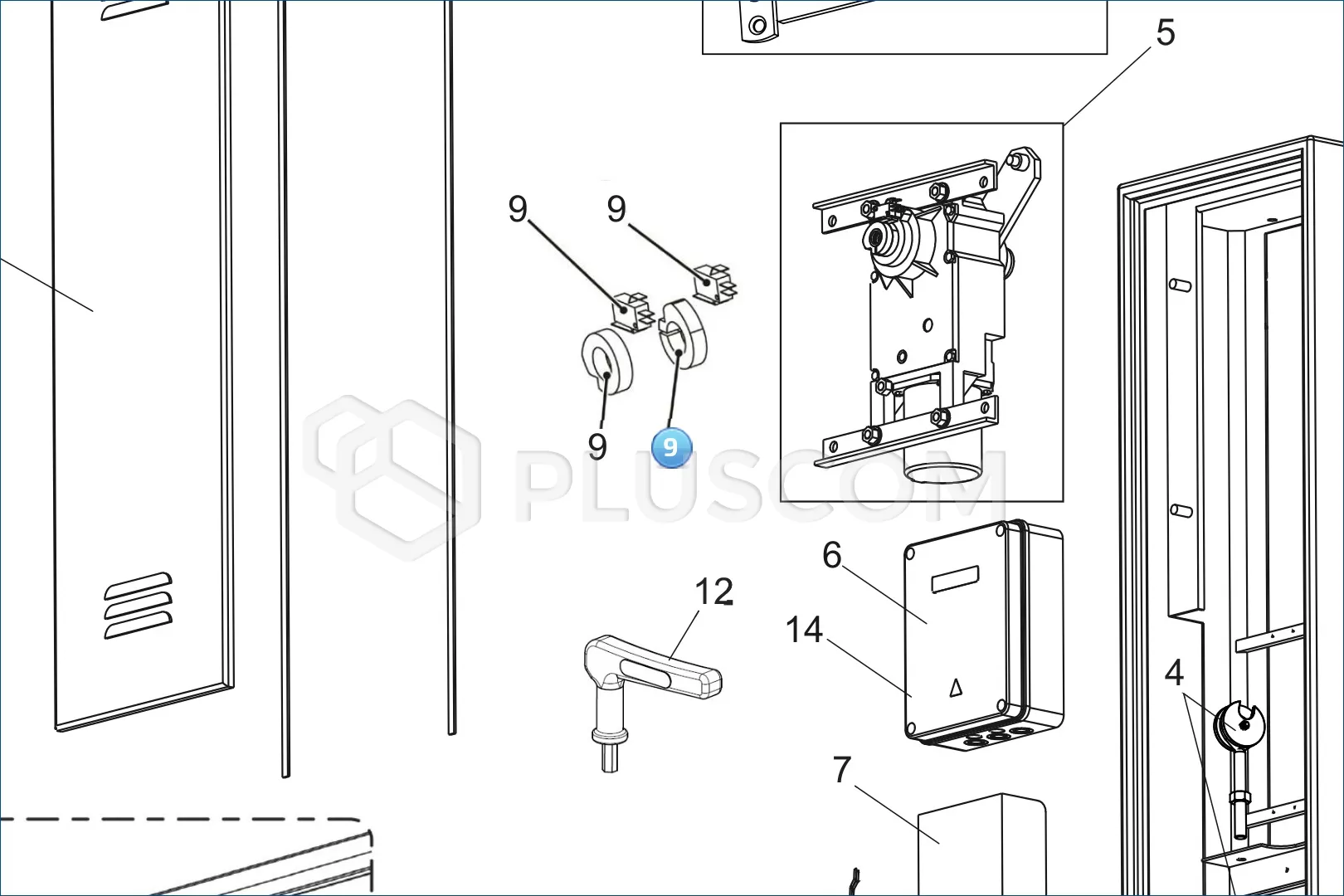 5

9 9

9 9

PLUSCOM

6

12

14

4

7