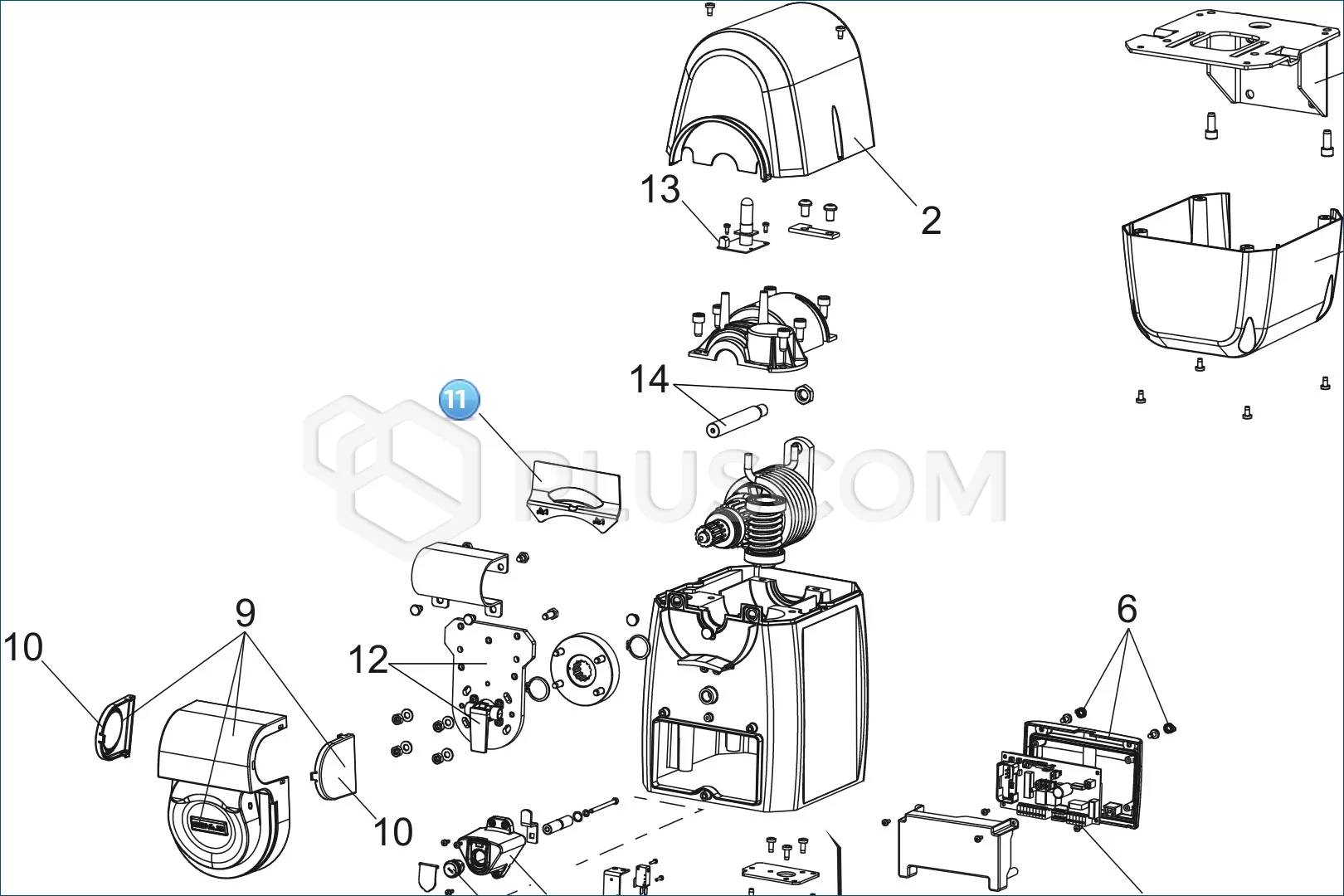 13
2
14
11
PLUS.COM
9
10
12
6
10