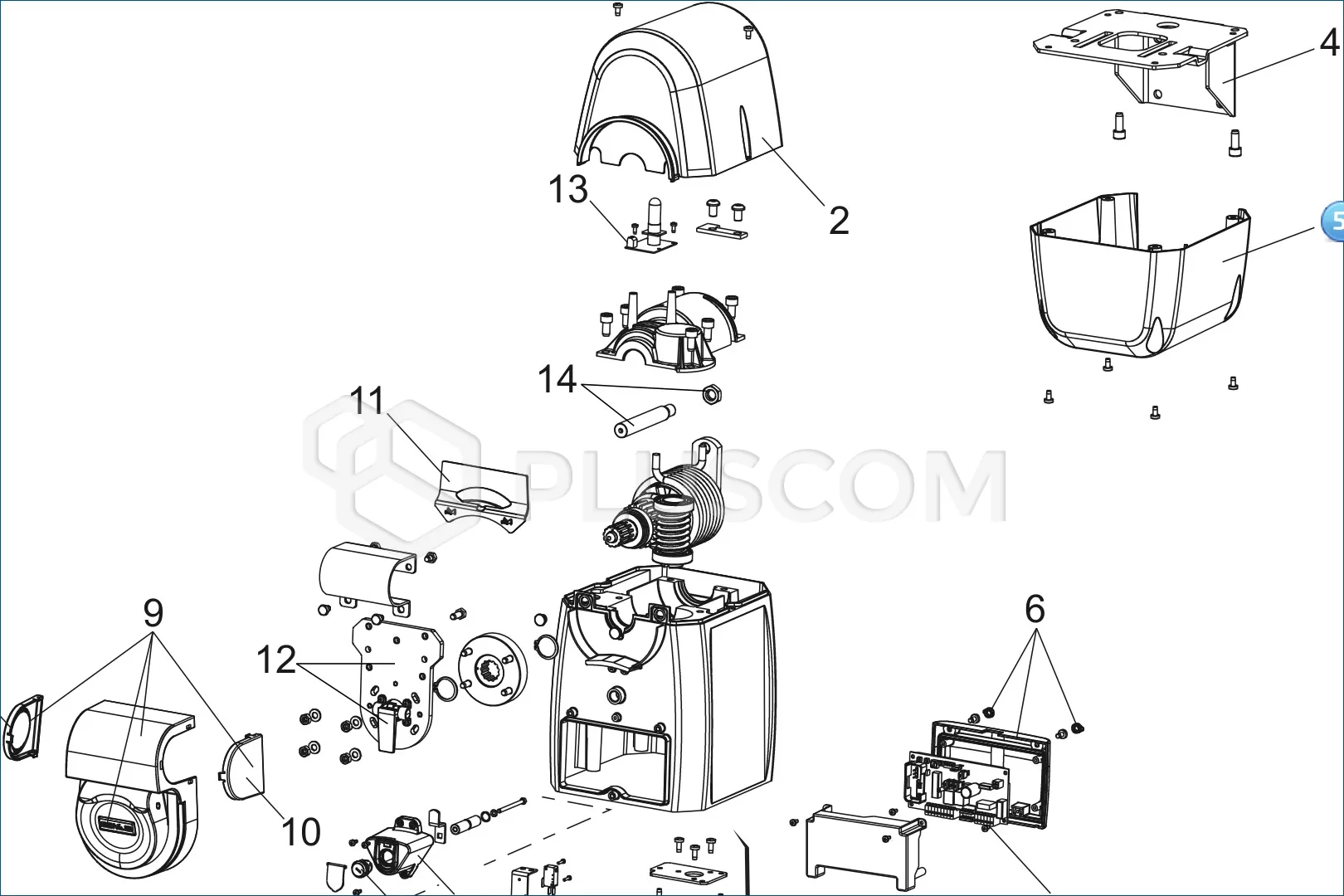 4
13
2
5
14
11
PLUSCOM
9
12
6
10