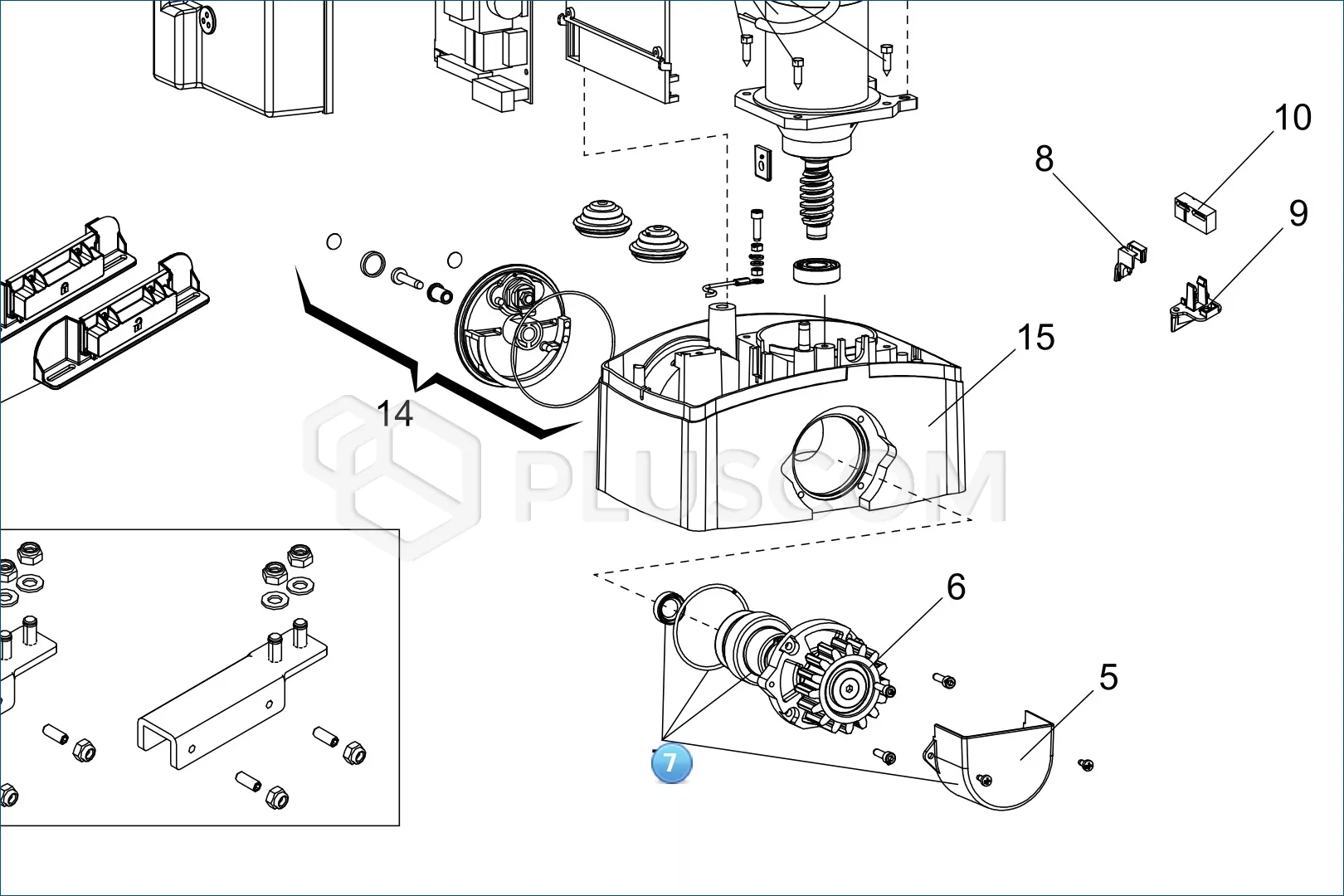 10
8
9
15
14
PLUSCOM
6
5
7