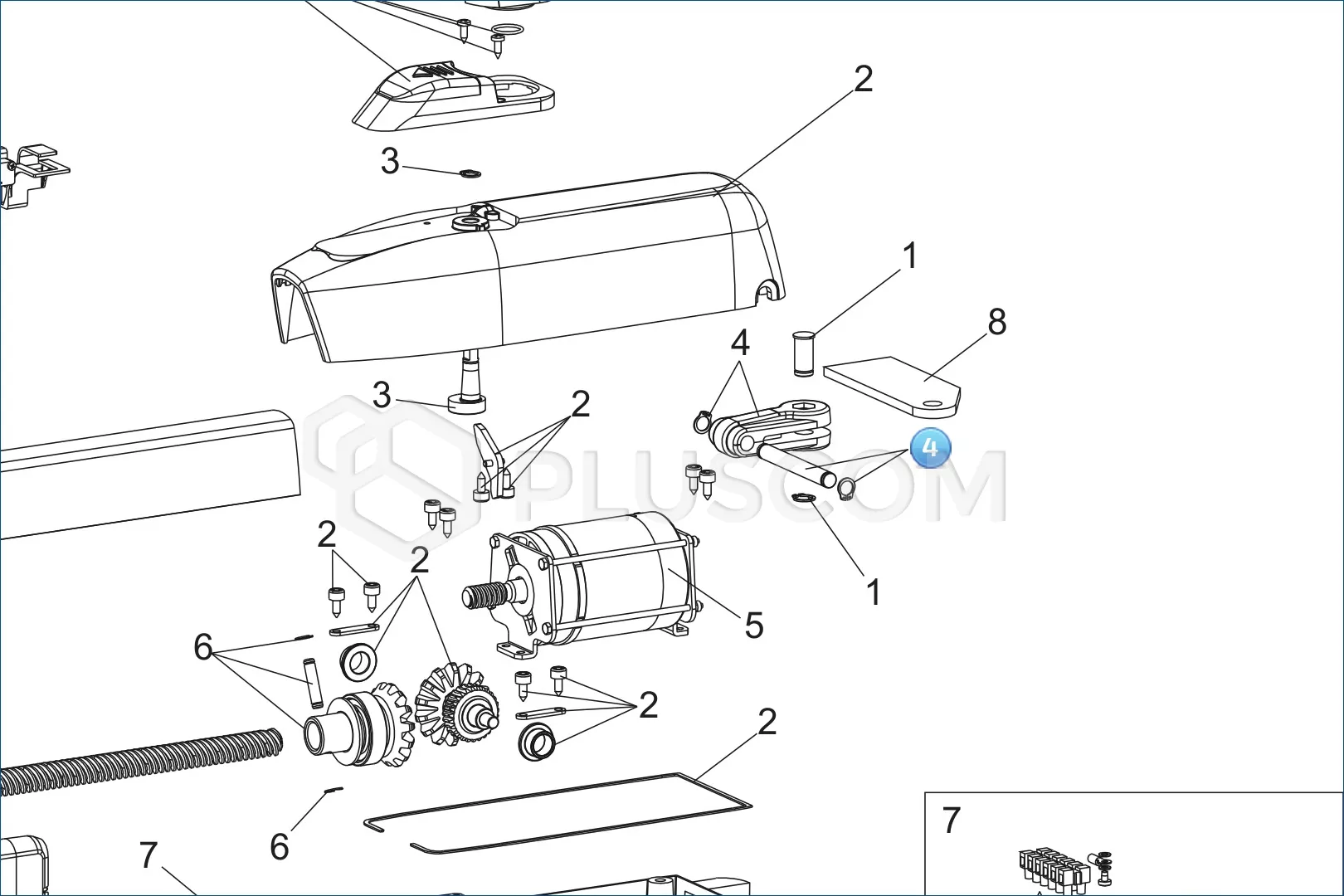 2
3
1
8
4
3
2
4
PLUSCOM
2
2
1
5
6
2
2
6
7
7