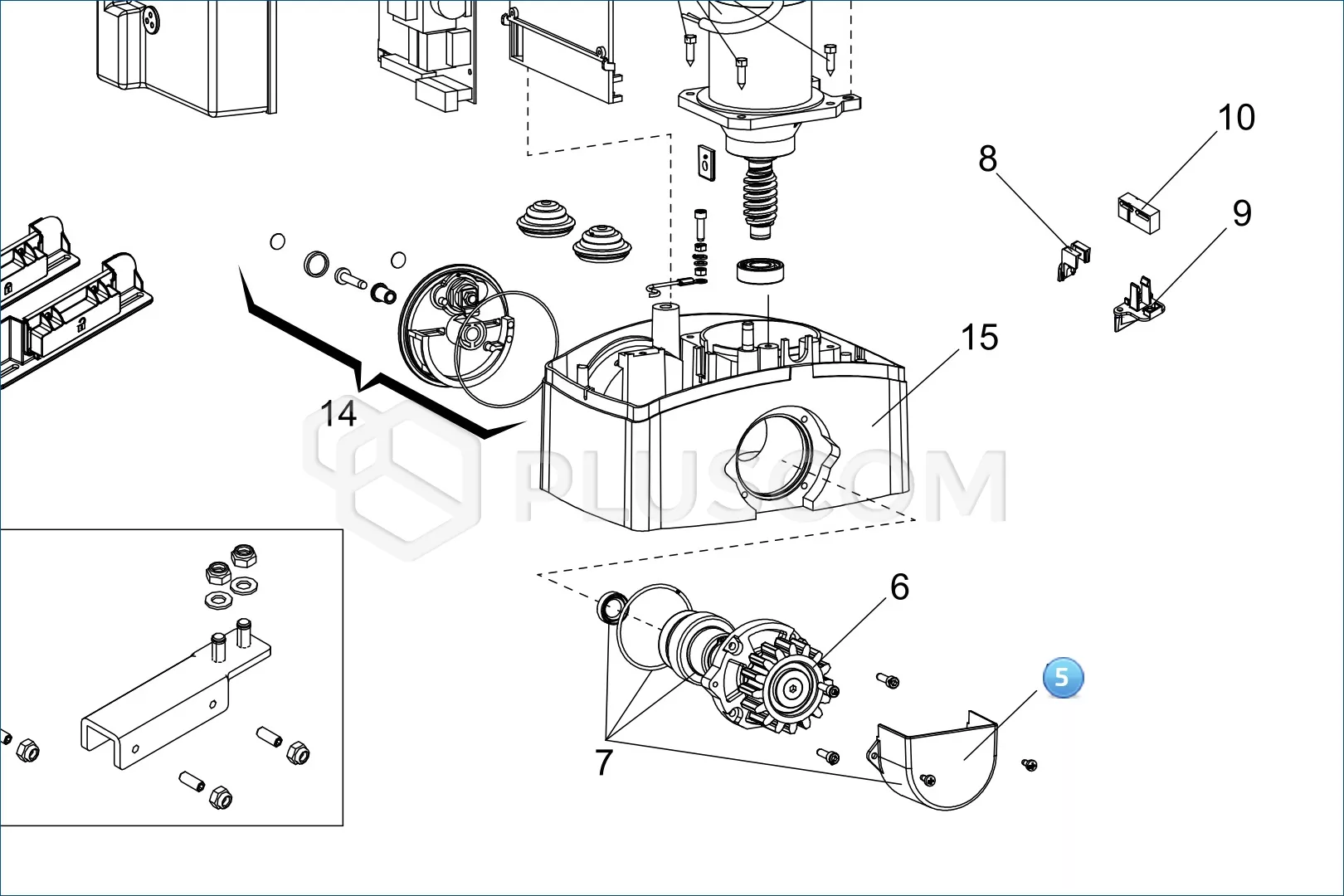 10
8
9
15
14
PLUSCOM
6
5
7