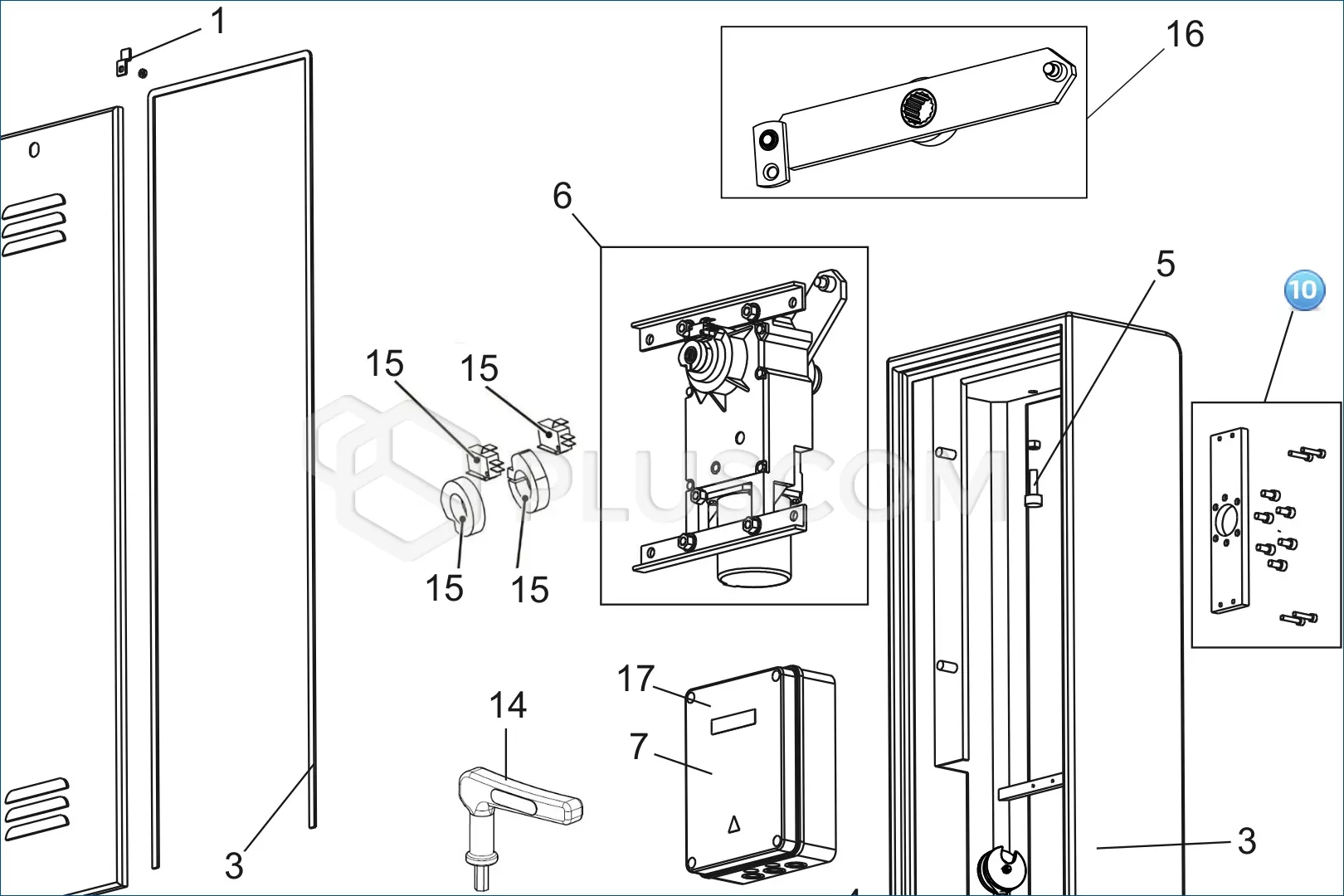 1
16
6
5
10
15
15
15
15
PLUSCOM
17
14
7
3
3