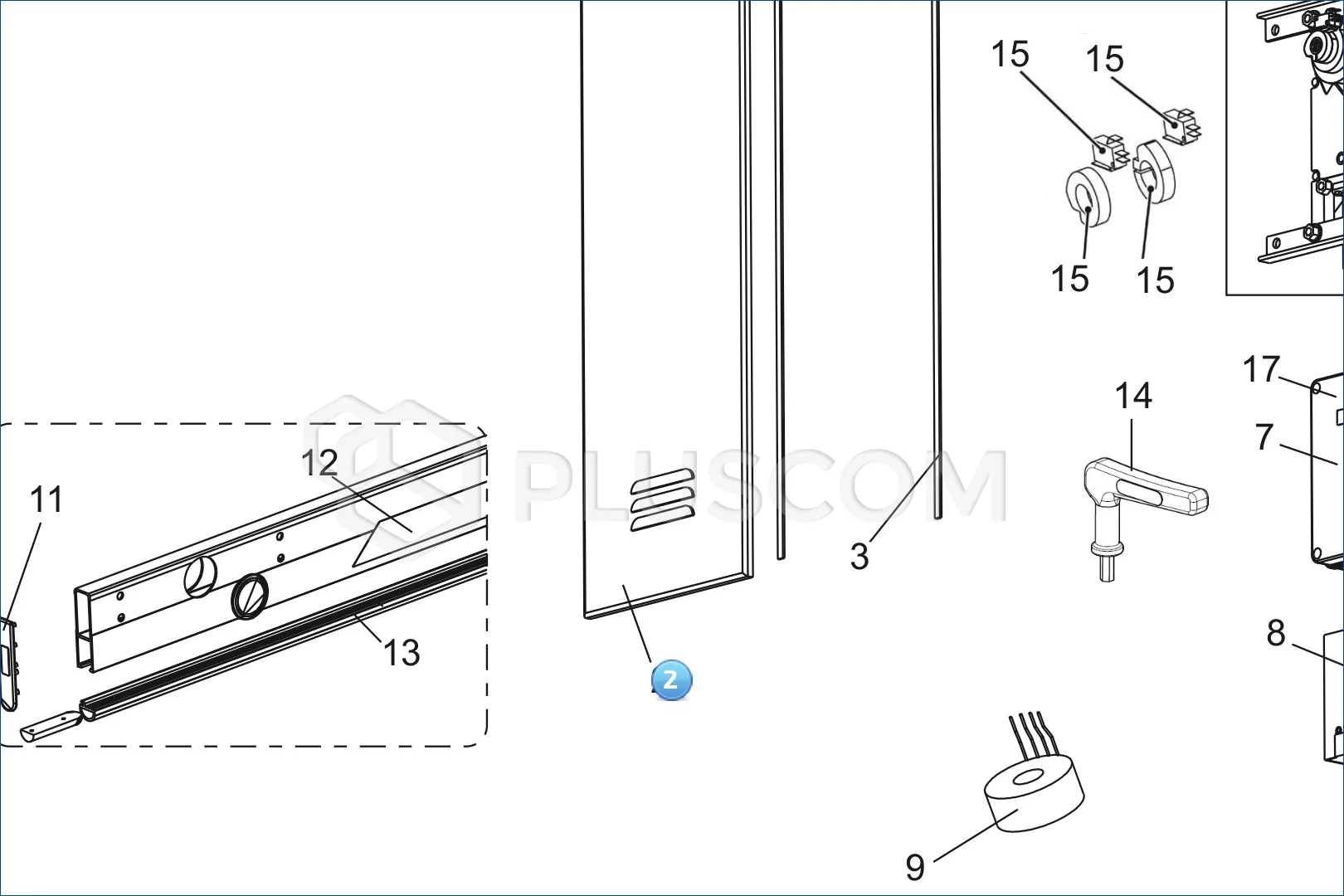 15
15
15
15
17
14
7
12
11
PLUSCOM
3
13
8
2
9