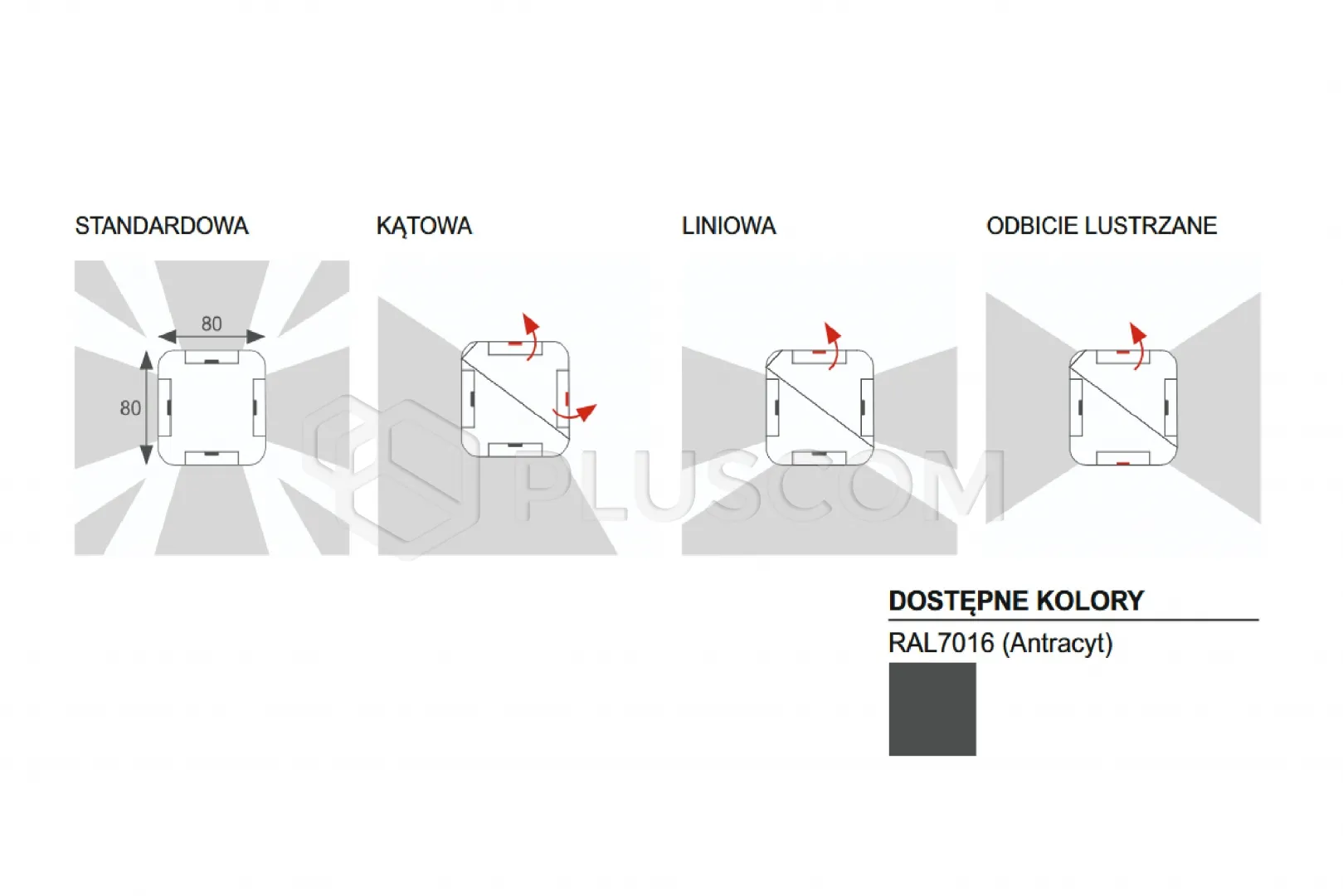 STANDARDOWA

80

80

KĄTOWA

LINIOWA

ODBICIE LUSTRZANE

PLUSCOM

DOSTĘPNE KOLORY

RAL7016 (Antracyt)