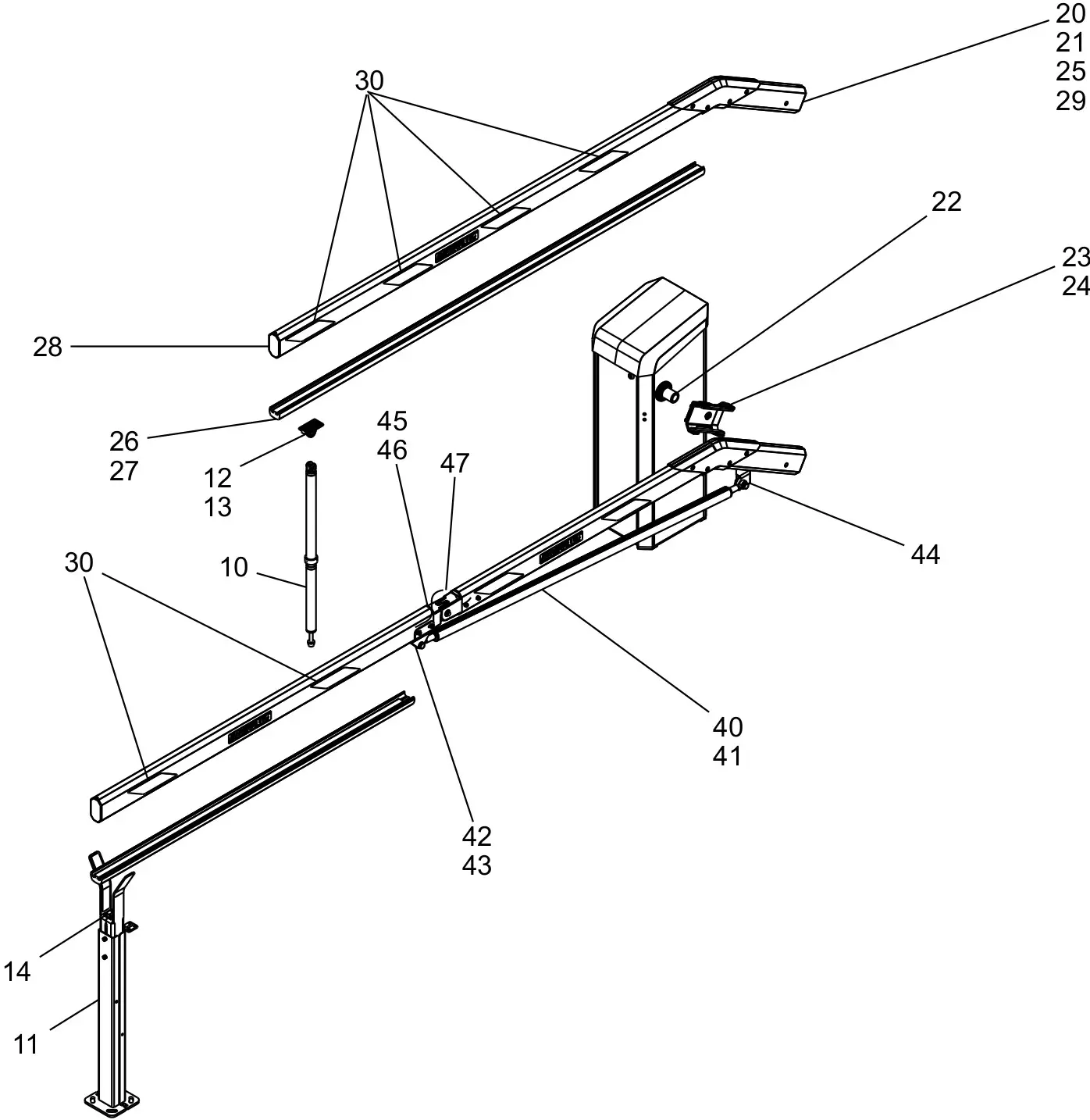 20
21
25
29

30

22

23
24

28

26
27

12
13

45
46

47

10

30

44

40
41

42
43

14

11